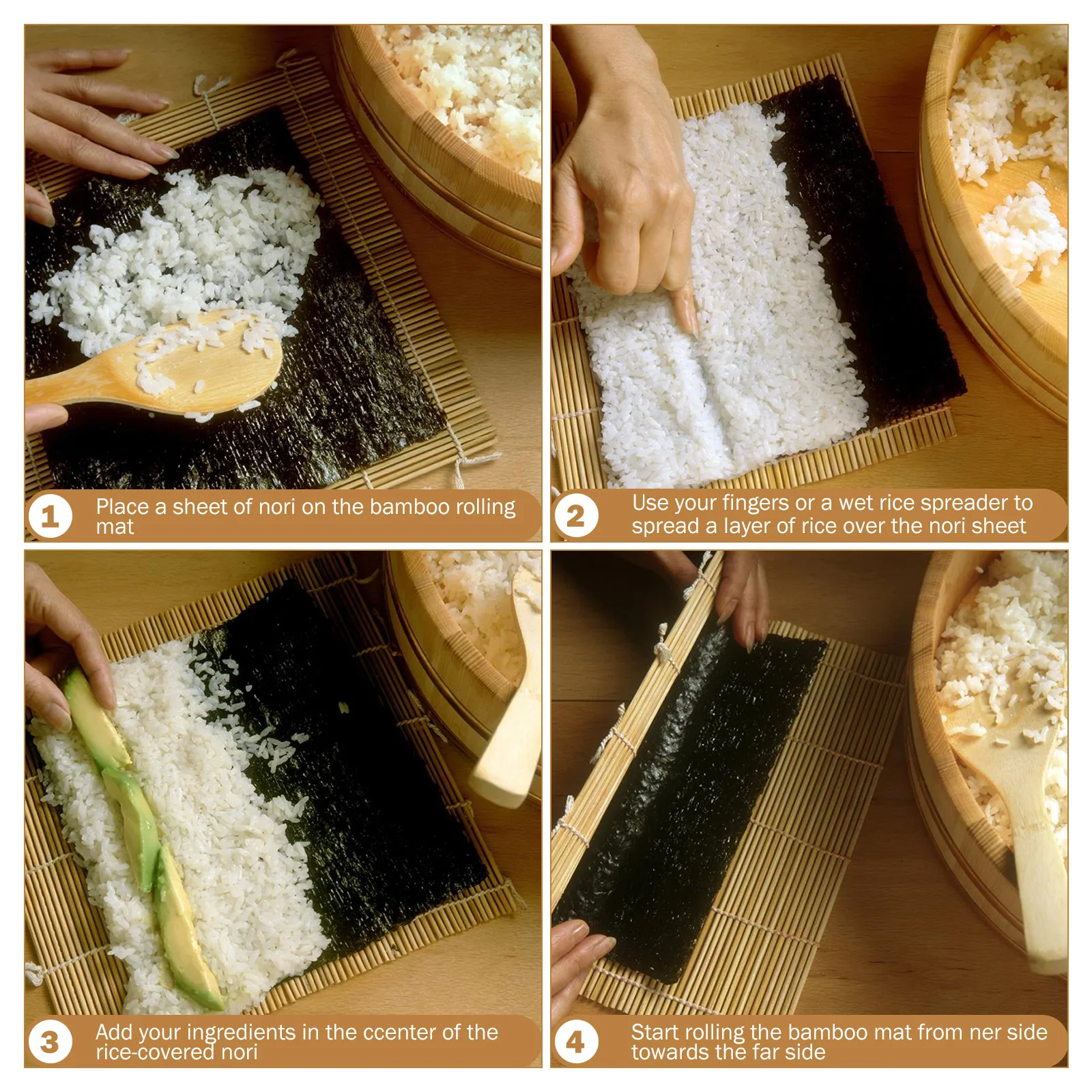 1 Place a sheet of nori on the bamboo rolling mat

2 Use your fingers or a wet rice spreader to spread a layer of rice over the nori sheet

3 Add your ingredients in the ccenter of the rice-covered nori

4 Start rolling the bamboo mat from ner side towards the far side