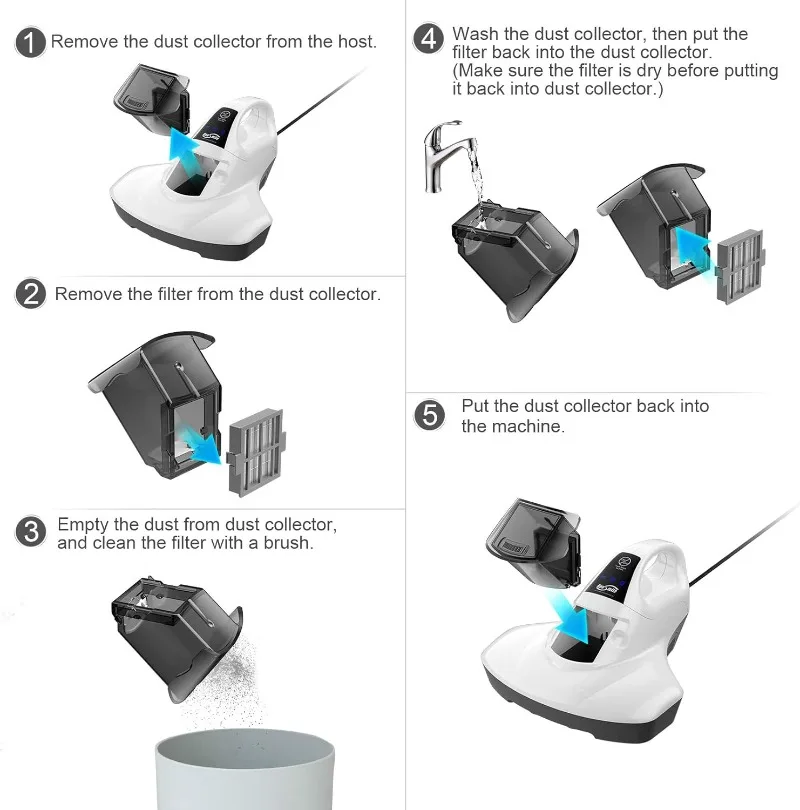 1 Remove the dust collector from the host.

2 Remove the filter from the dust collector.

3 Empty the dust from dust collector, and clean the filter with a brush.

4 Wash the dust collector, then put the filter back into the dust collector. (Make sure the filter is dry before putting it back into dust collector.)

5 Put the dust collector back into the machine.