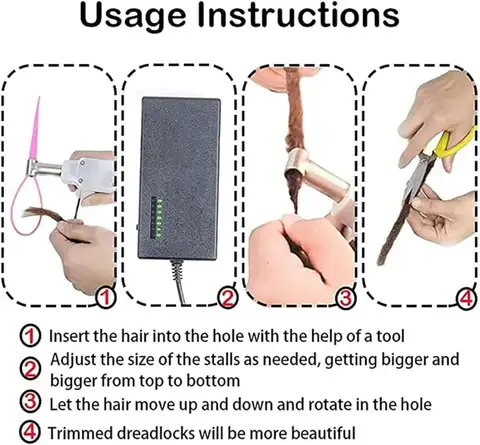 Usage Instructions

1

2

3

4

1 Insert the hair into the hole with the help of a tool

2 Adjust the size of the stalls as needed, getting bigger and bigger from top to bottom

3 Let the hair move up and down and rotate in the hole

4 Trimmed dreadlocks will be more beautiful