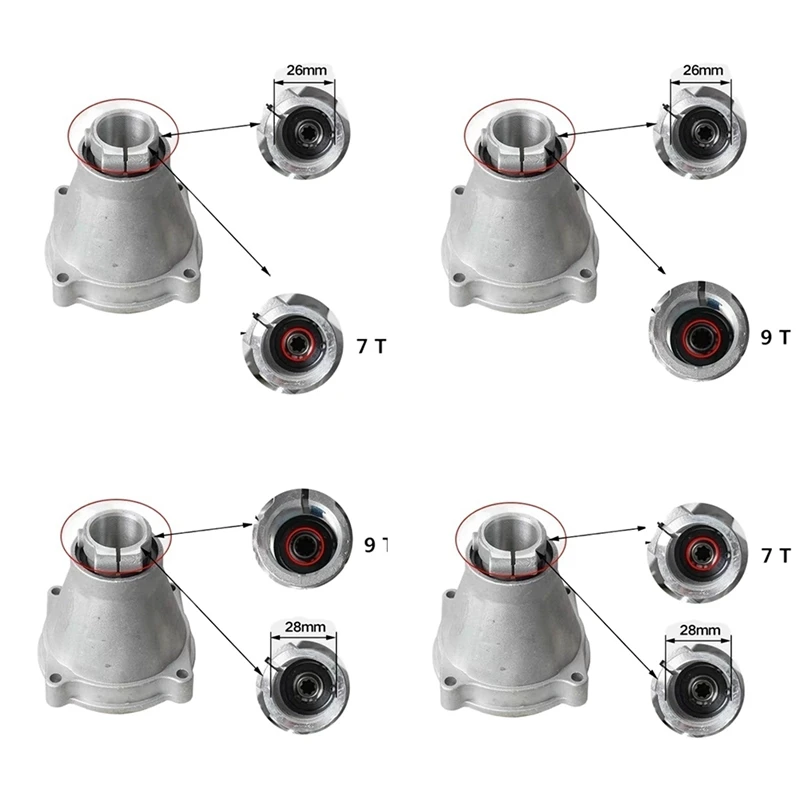 26mm

7 T

26mm

9 T

9 T

28mm

7 T

28mm