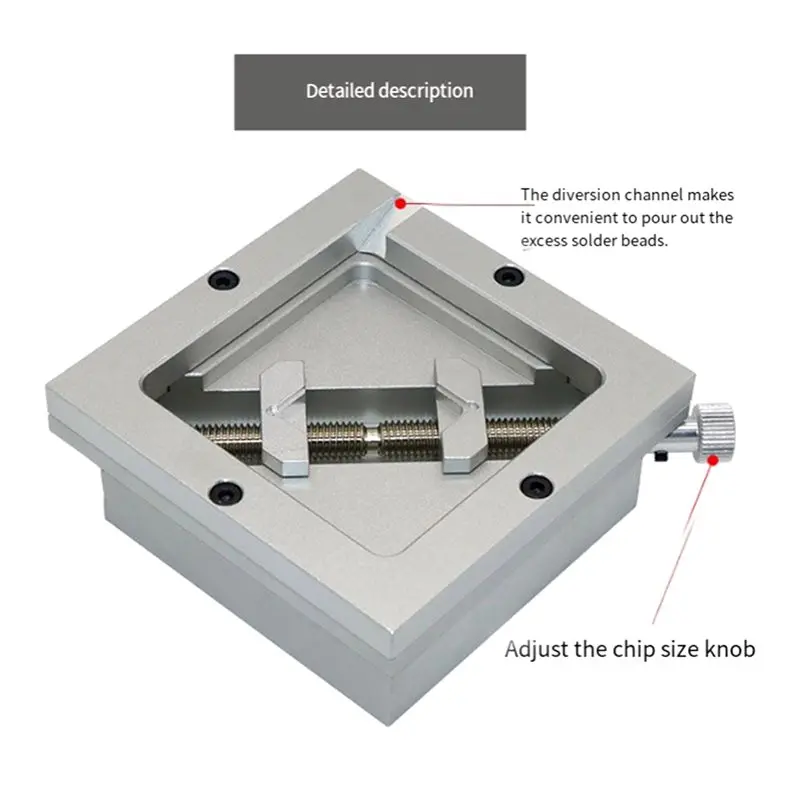 Detailed description

The diversion channel makes it convenient to pour out the excess solder beads.

Adjust the chip size knob