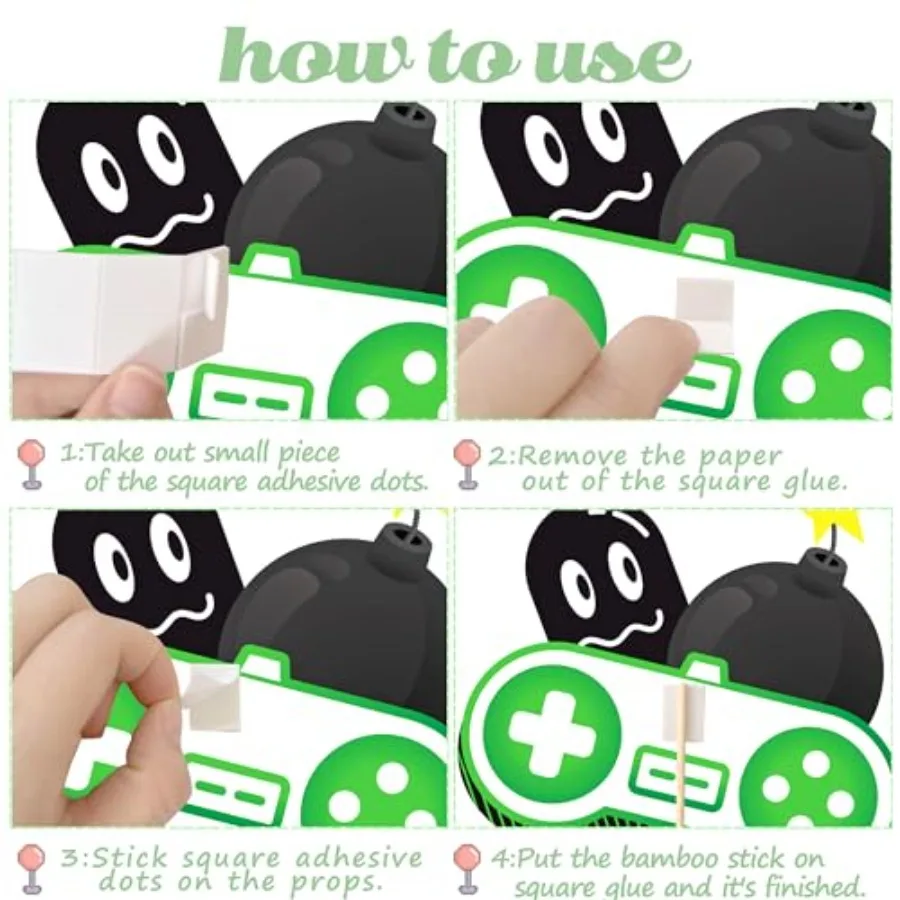 how to use

1:Take out small piece of the square adhesive dots.

2:Remove the paper out of the square glue.

3:Stick square adhesive dots on the props.

4:Put the bamboo stick on square glue and it's finished.