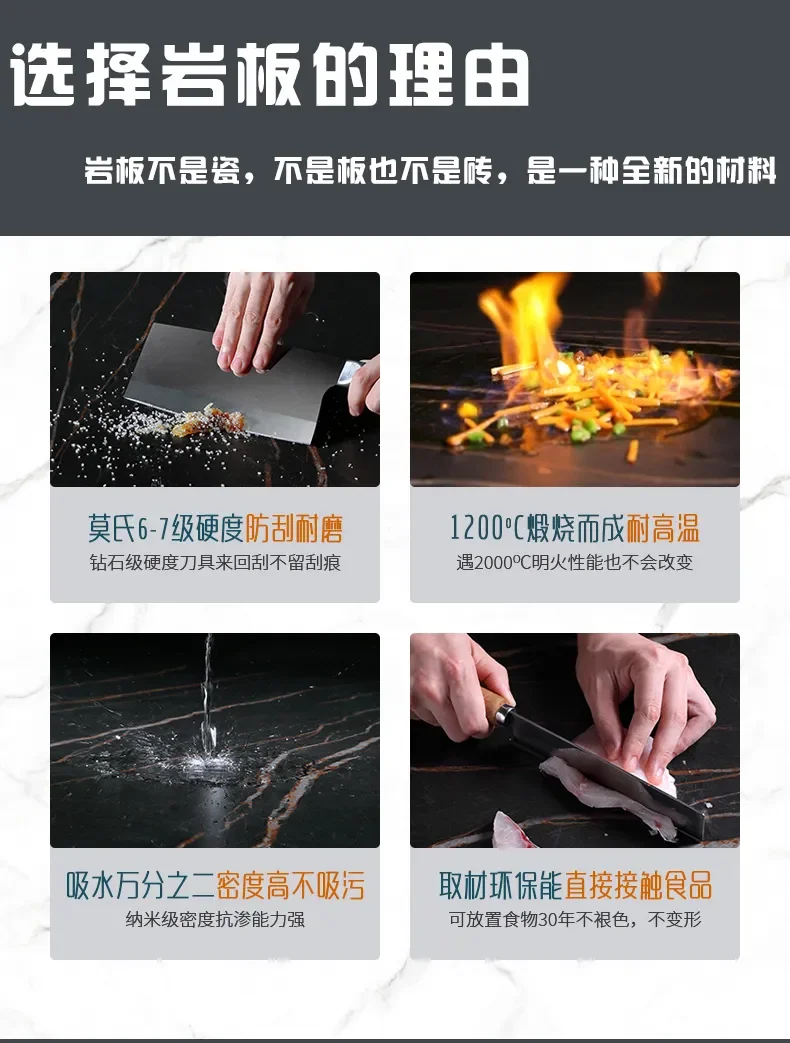 选择岩板的理由

岩板不是瓷，不是板也不是砖，是一种全新的材料

莫氏6-7级硬度防刮耐磨
钻石级硬度刀具来回刮不留刮痕

1200°C煅烧而成耐高温
遇2000°C明火性能也不会改变

吸水万分之二密度高不吸污
纳米级密度抗渗能力强

取材环保能直接接触食品
可放置食物30年不褪色，不变形