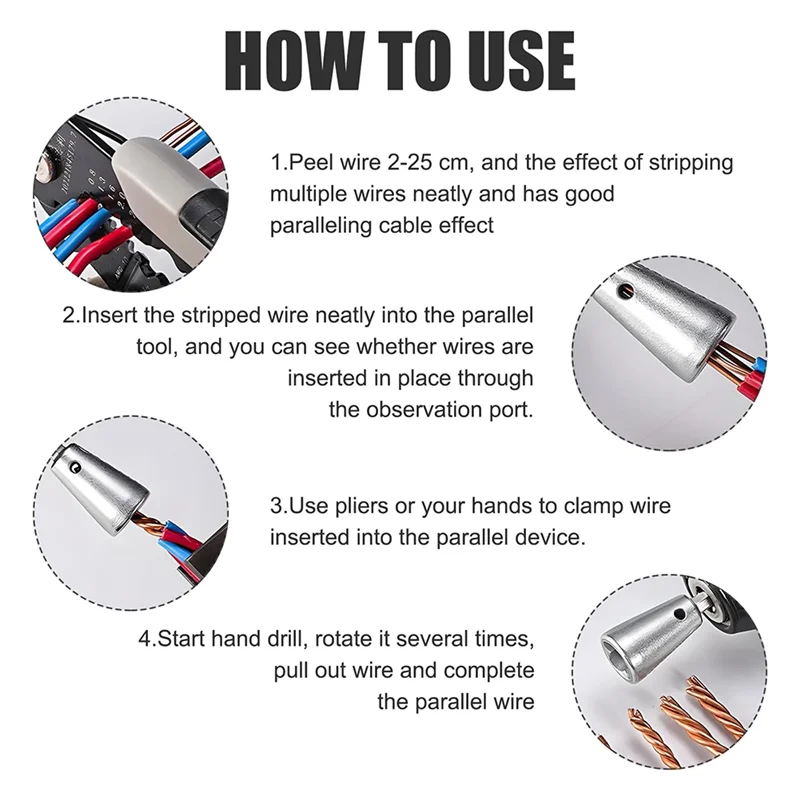 HOW TO USE

1.Peel wire 2-25 cm, and the effect of stripping multiple wires neatly and has good paralleling cable effect

2.Insert the stripped wire neatly into the parallel tool, and you can see whether wires are inserted in place through the observation port.

3.Use pliers or your hands to clamp wire inserted into the parallel device.

4.Start hand drill, rotate it several times, pull out wire and complete the parallel wire