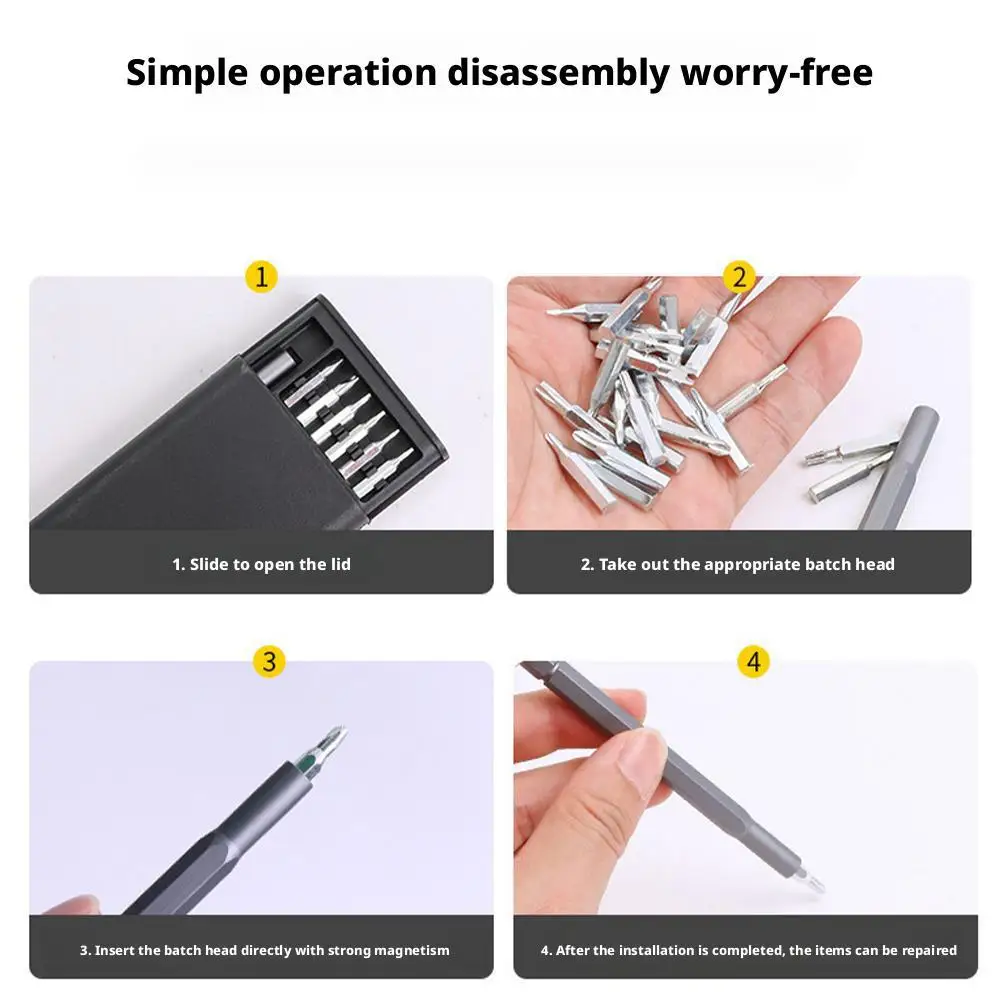 Simple operation disassembly worry-free

1

1. Slide to open the lid

2

2. Take out the appropriate batch head

3

3. Insert the batch head directly with strong magnetism

4

4. After the installation is completed, the items can be repaired