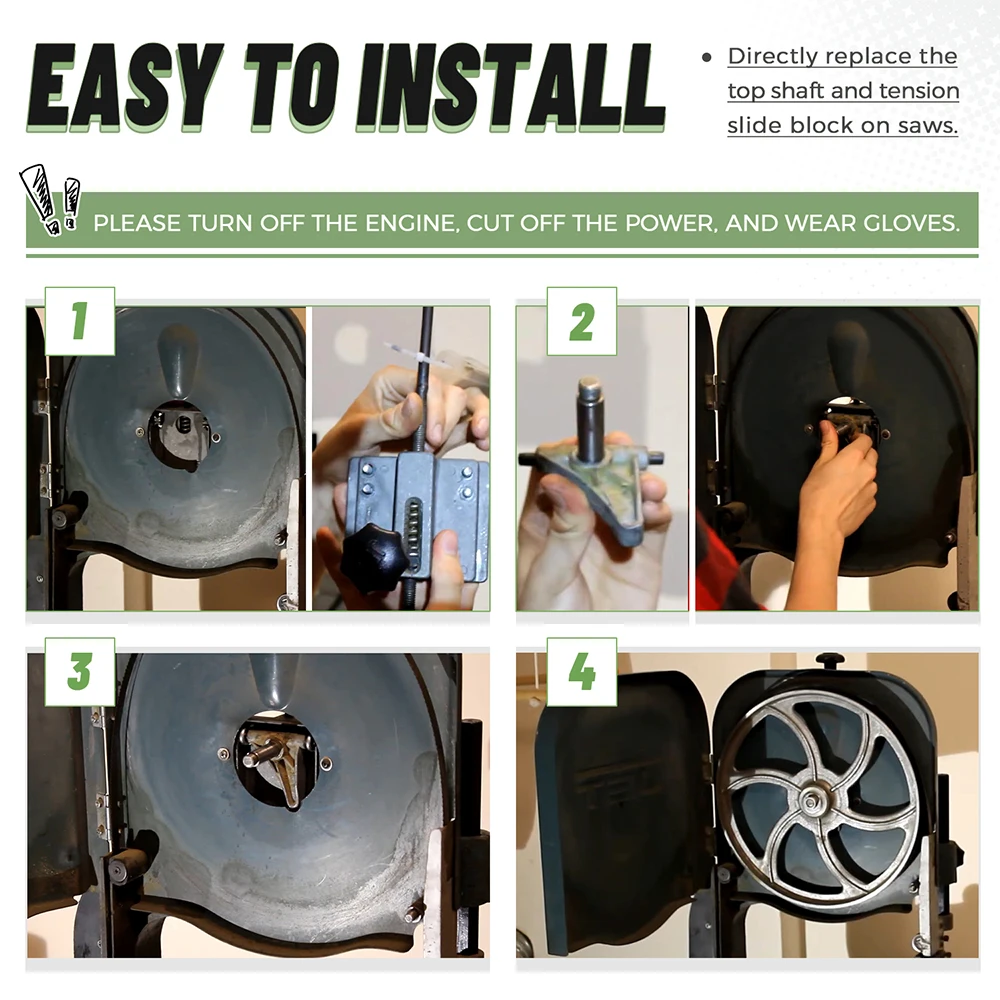 EASY TO INSTALL

• Directly replace the top shaft and tension slide block on saws.

PLEASE TURN OFF THE ENGINE, CUT OFF THE POWER, AND WEAR GLOVES.

1

2

3

4