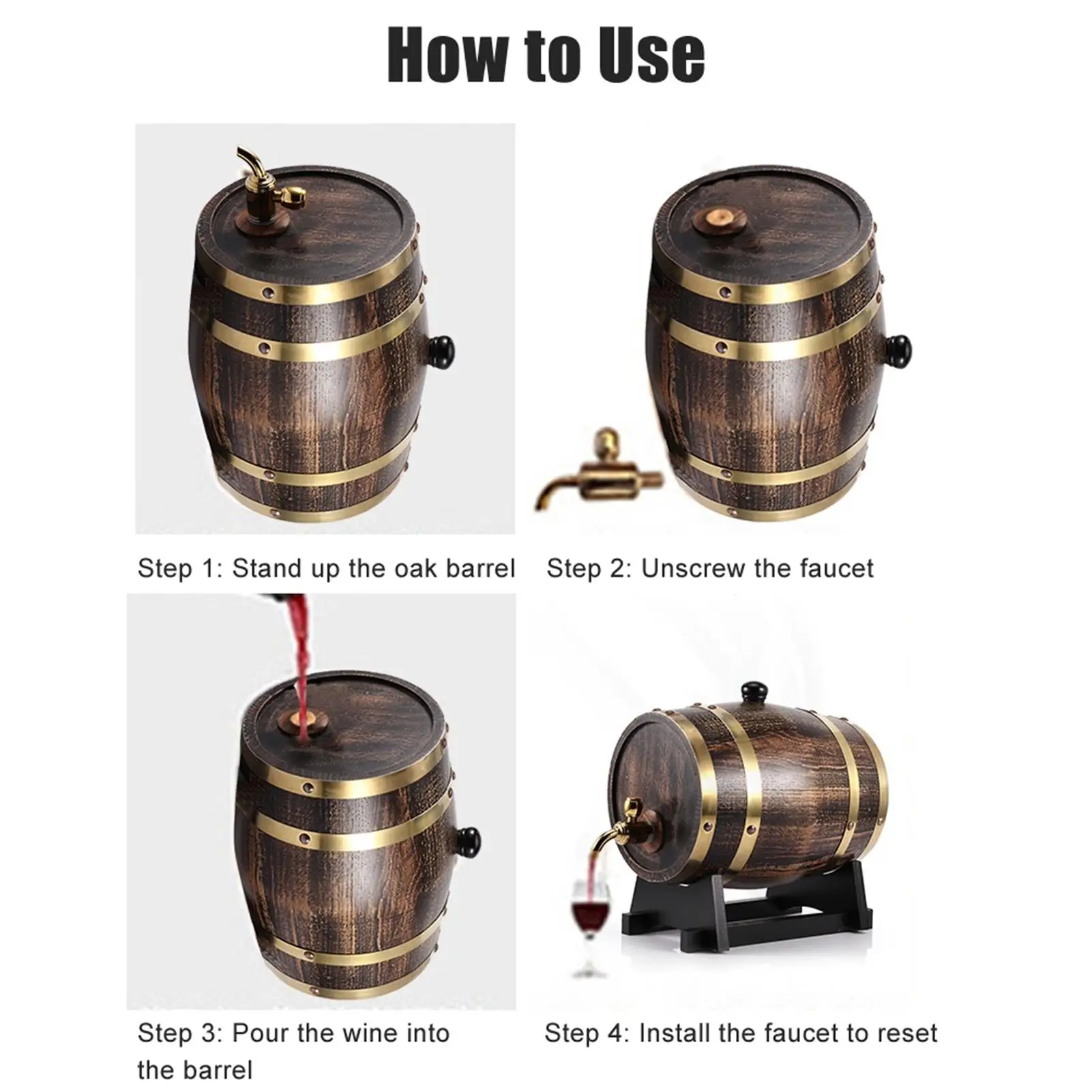 How to Use

Step 1: Stand up the oak barrel

Step 2: Unscrew the faucet

Step 3: Pour the wine into the barrel

Step 4: Install the faucet to reset