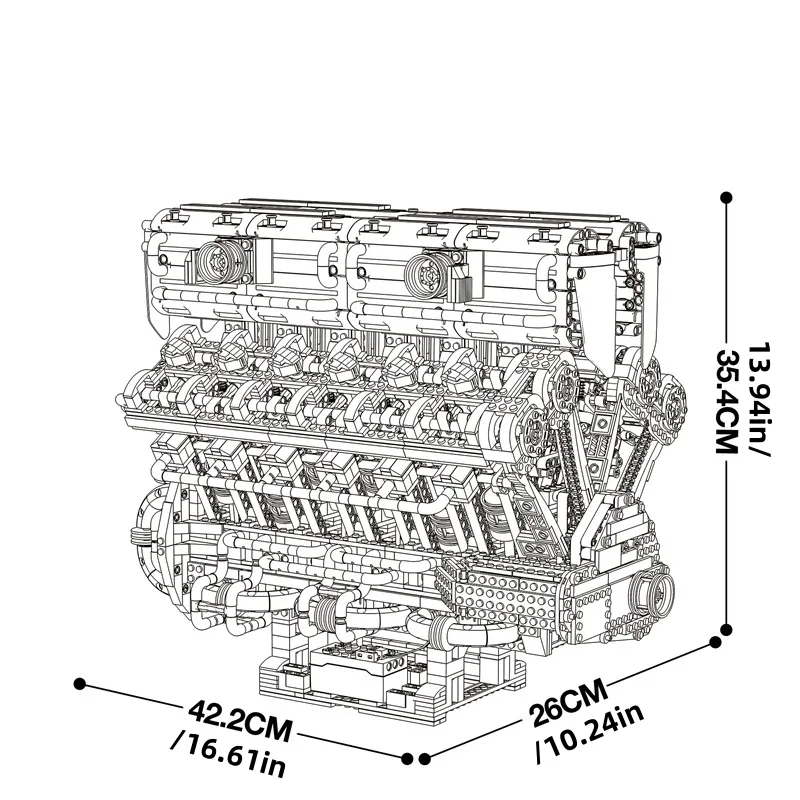 13.94in/
35.4CM

42.2CM
/16.61in

26CM
/10.24in