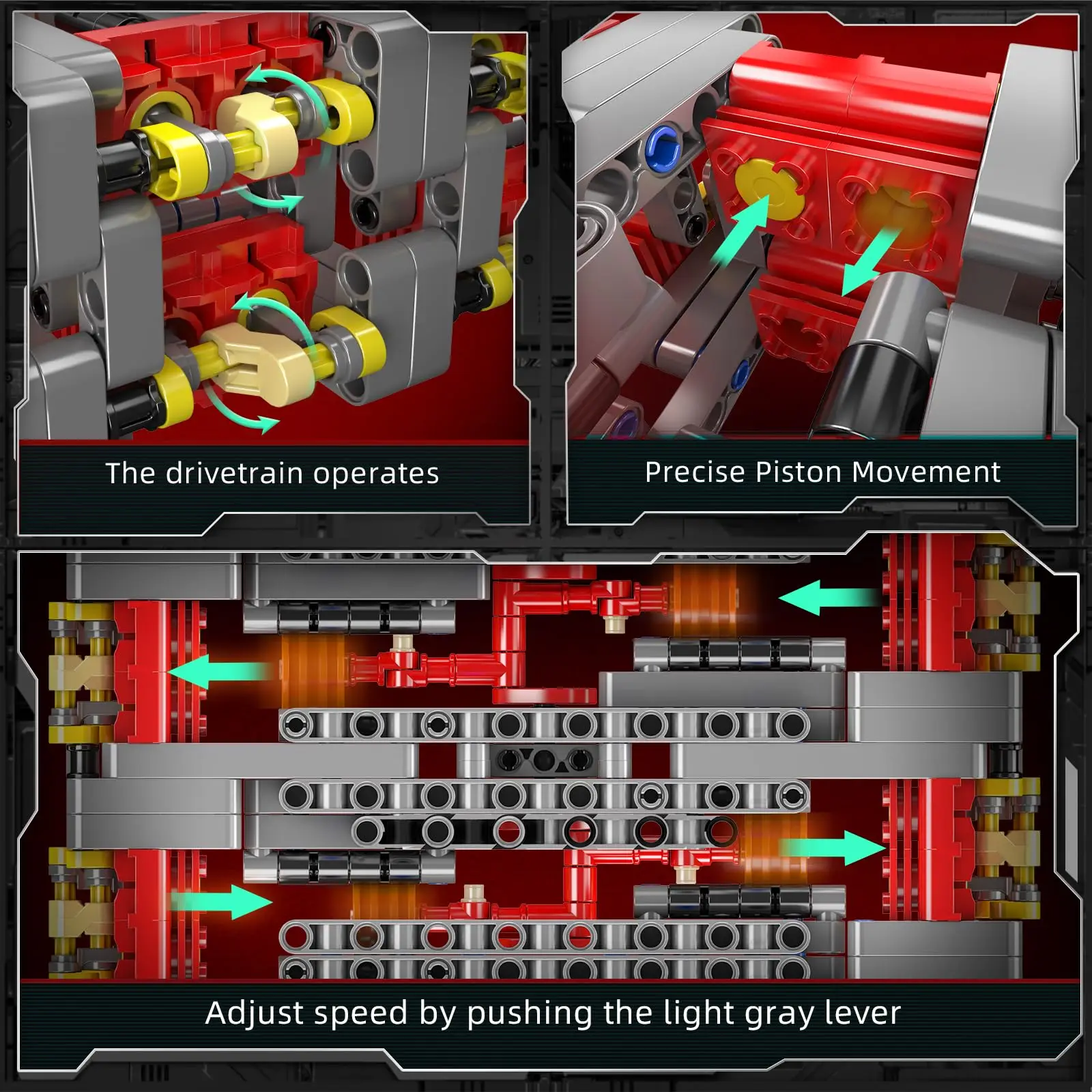 The drivetrain operates

Precise Piston Movement

Adjust speed by pushing the light gray lever