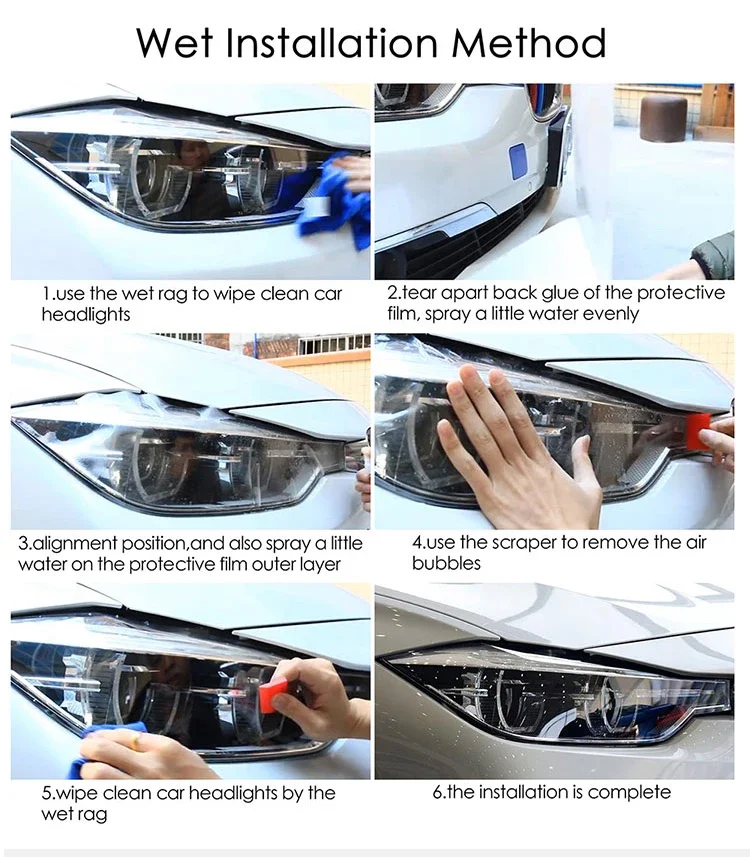 Wet Installation Method

1.use the wet rag to wipe clean car headlights

2.tear apart back glue of the protective film, spray a little water evenly

3.alignment position,and also spray a little water on the protective film outer layer

4.use the scraper to remove the air bubbles

5.wipe clean car headlights by the wet rag

6.the installation is complete