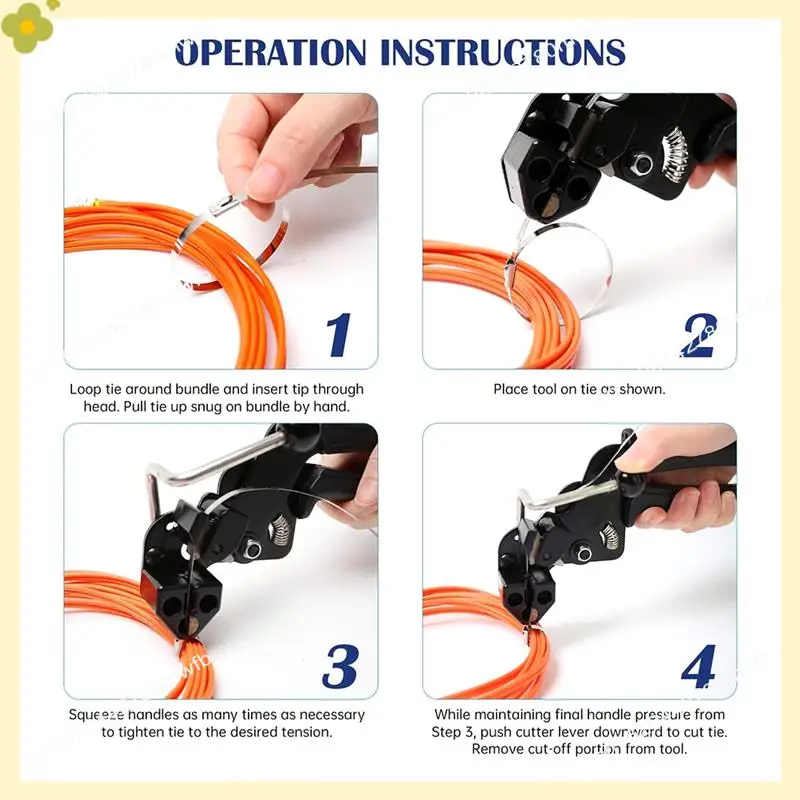 OPERATION INSTRUCTIONS

1

Loop tie around bundle and insert tip through head. Pull tie up snug on bundle by hand.

2

Place tool on tie as shown.

3

Squeeze handles as many times as necessary to tighten tie to the desired tension.

4

While maintaining final handle pressure from Step 3, push cutter lever downward to cut tie. Remove cut-off portion from tool.