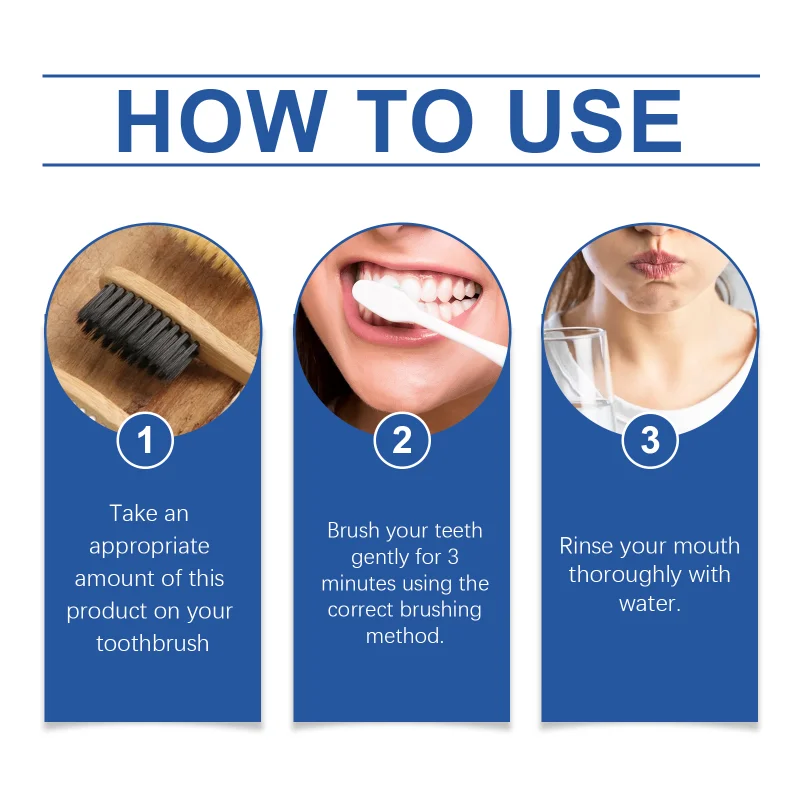 HOW TO USE

1

Take an appropriate amount of this product on your toothbrush

2

Brush your teeth gently for 3 minutes using the correct brushing method.

3

Rinse your mouth thoroughly with water.