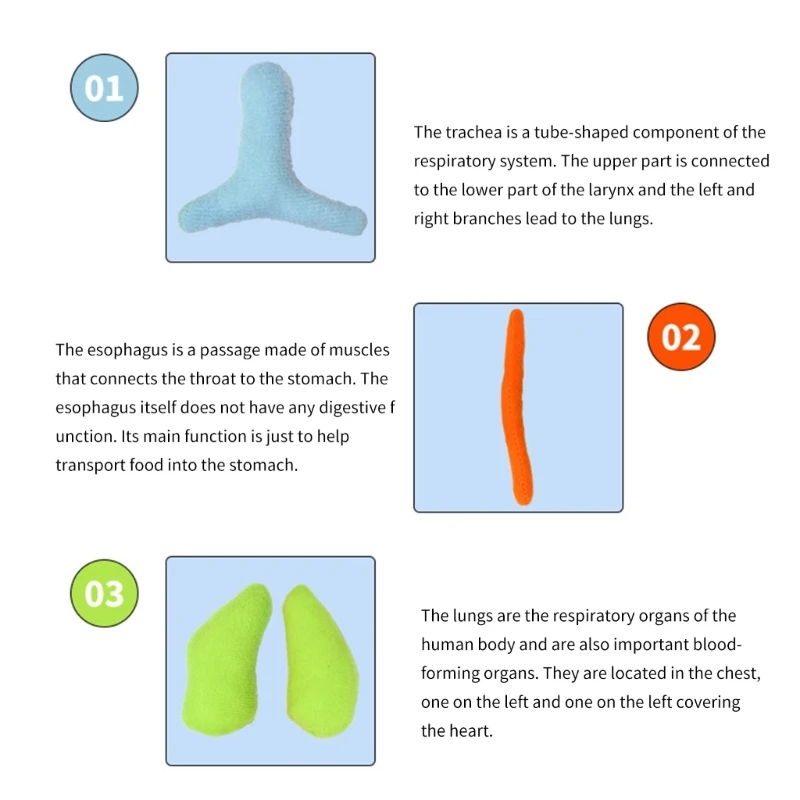 01

The trachea is a tube-shaped component of the respiratory system. The upper part is connected to the lower part of the larynx and the left and right branches lead to the lungs.

The esophagus is a passage made of muscles that connects the throat to the stomach. The esophagus itself does not have any digestive f unction. Its main function is just to help transport food into the stomach.

02

03

The lungs are the respiratory organs of the human body and are also important blood-forming organs. They are located in the chest, one on the left and one on the left covering the heart.