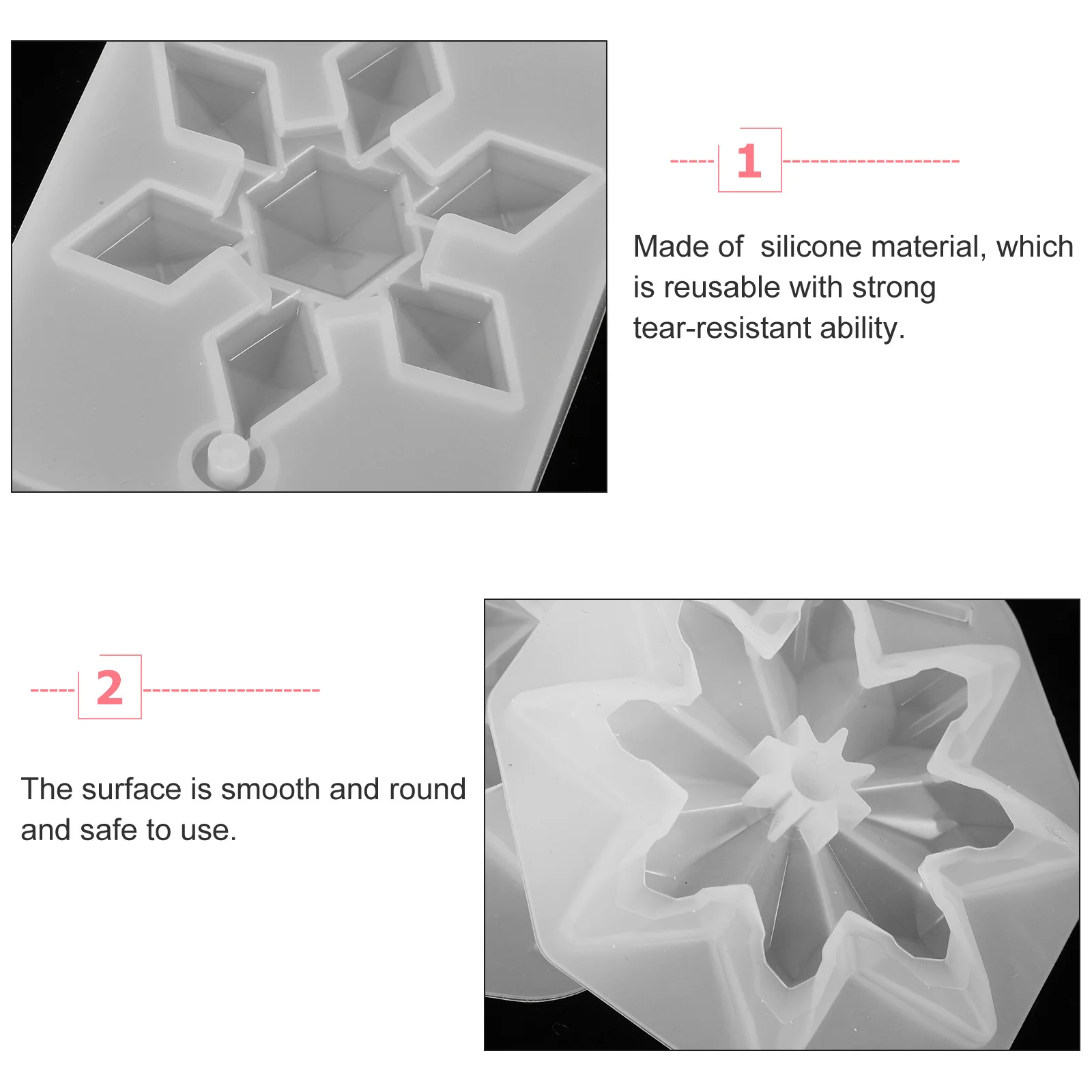 1

Made of  silicone material, which is reusable with strong tear-resistant ability.

2

The surface is smooth and round and safe to use.