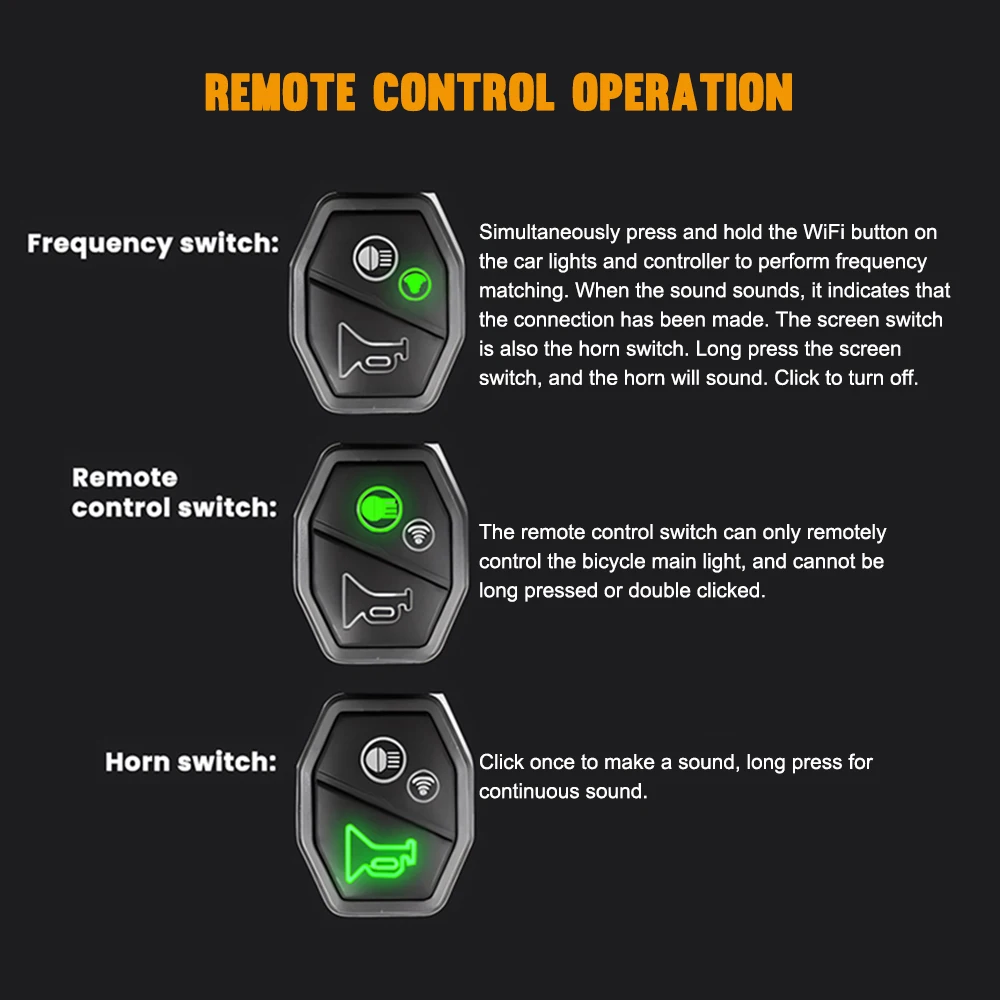 REMOTE CONTROL OPERATION

Frequency switch:

Simultaneously press and hold the WiFi button on the car lights and controller to perform frequency matching. When the sound sounds, it indicates that the connection has been made. The screen switch is also the horn switch. Long press the screen switch, and the horn will sound. Click to turn off.

Remote control switch:

The remote control switch can only remotely control the bicycle main light, and cannot be long pressed or double clicked.

Horn switch:

Click once to make a sound, long press for continuous sound.