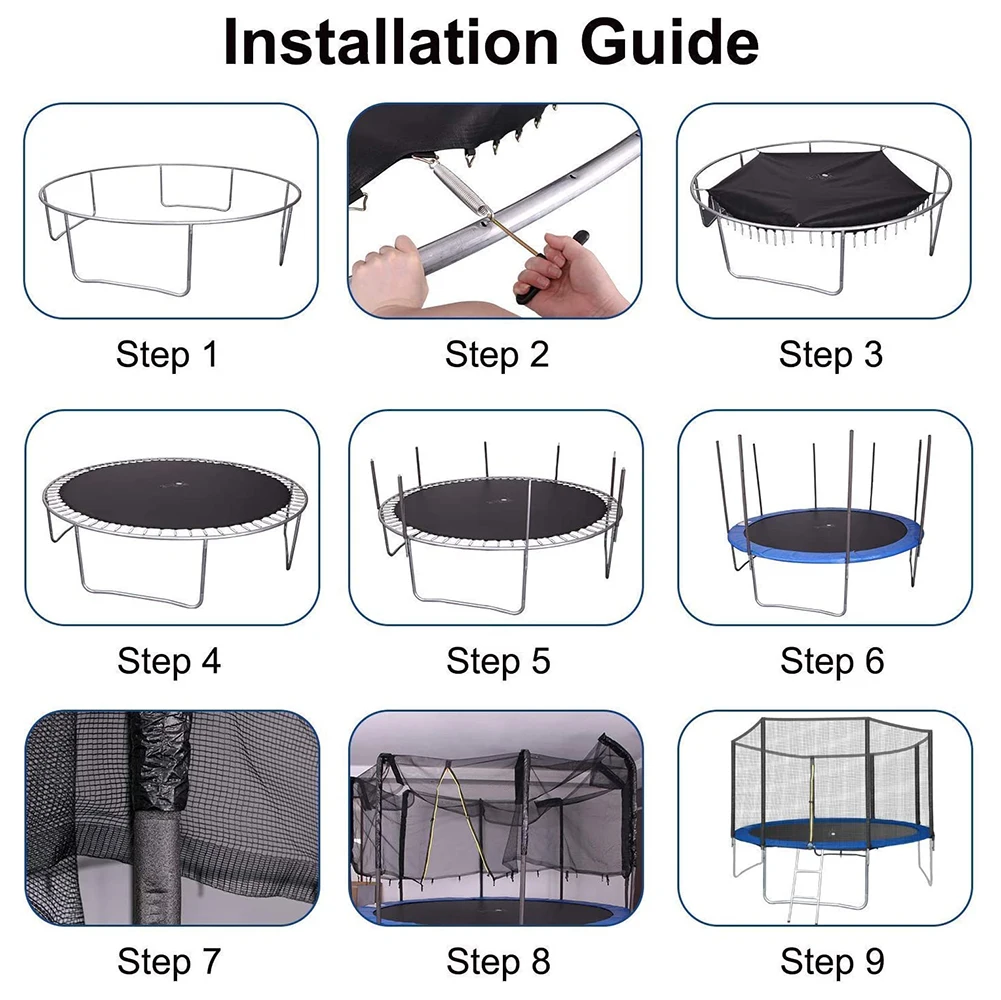 Installation Guide

Step 1

Step 2

Step 3

Step 4

Step 5

Step 6

Step 7

Step 8

Step 9