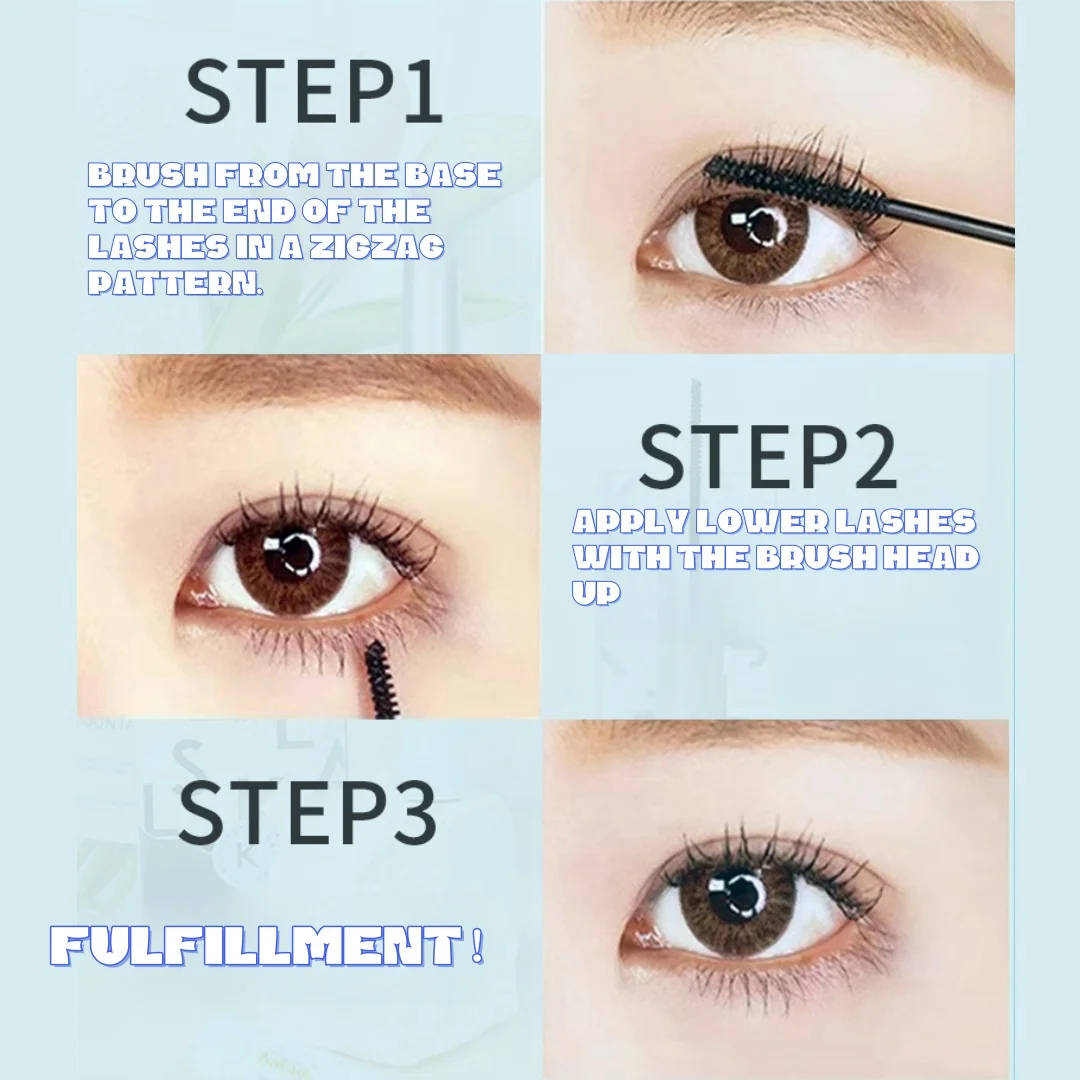 STEP1

BRUSH FROM THE BASE TO THE END OF THE LASHES IN A ZIGZAG PATTERN.

STEP2

APPLY LOWER LASHES WITH THE BRUSH HEAD UP

STEP3

FULFILLMENT !