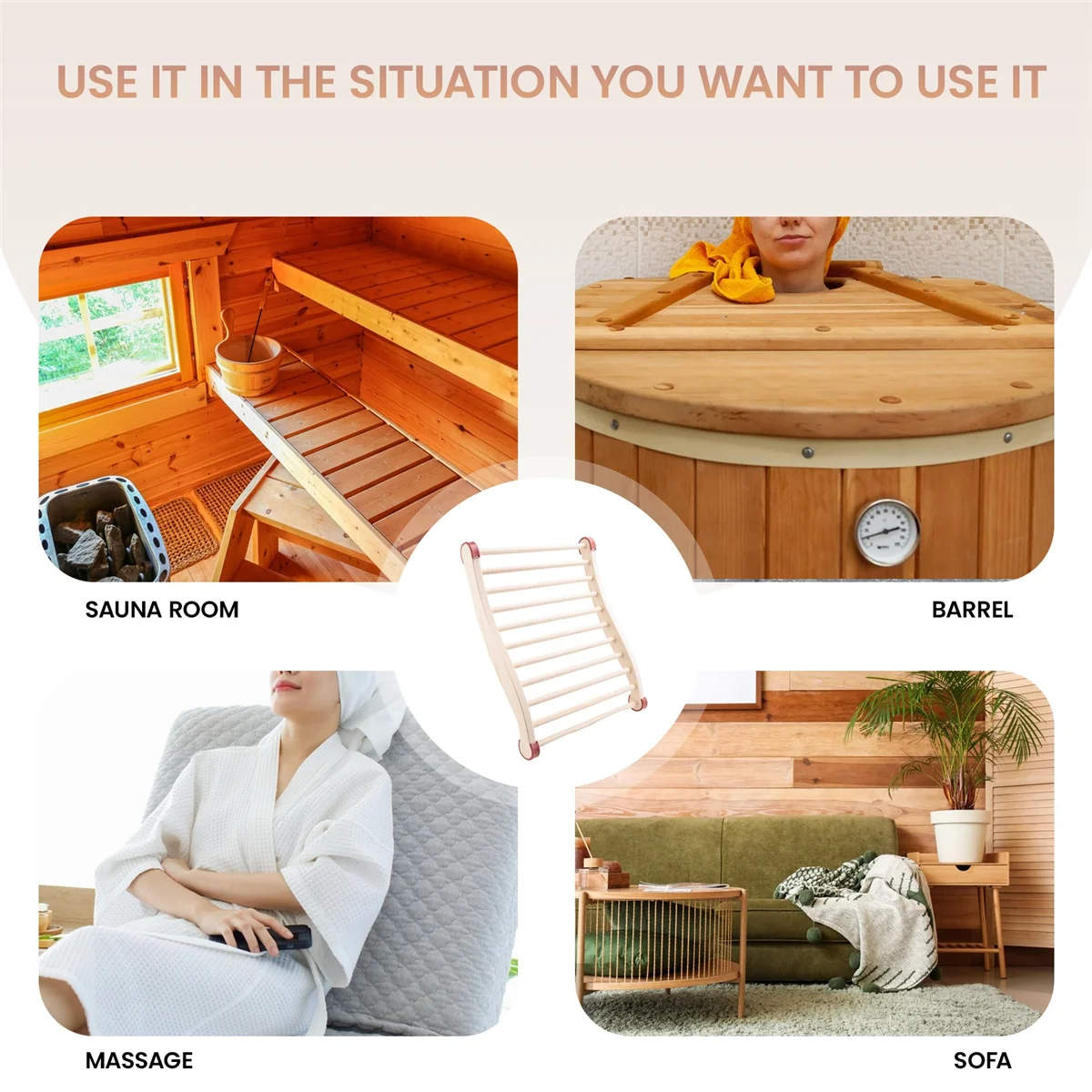 USE IT IN THE SITUATION YOU WANT TO USE IT

SAUNA ROOM

BARREL

MASSAGE

SOFA