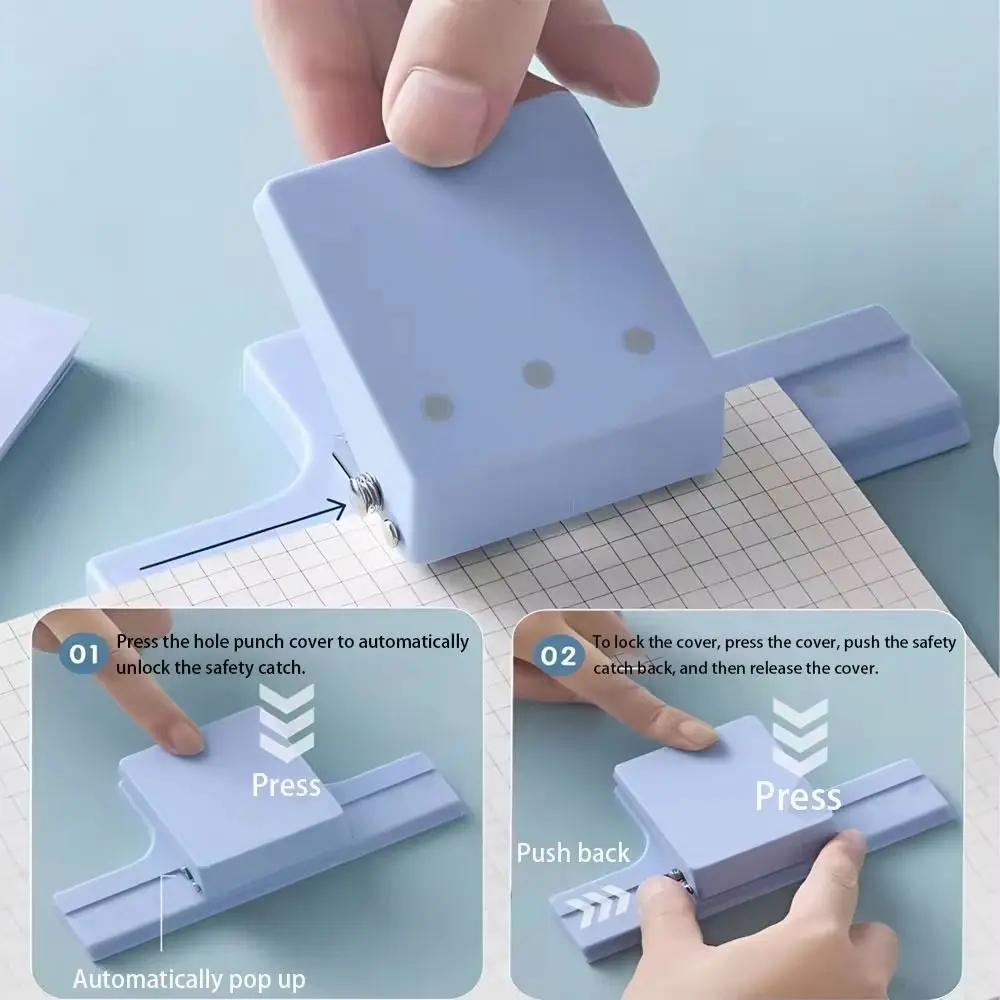 01 Press the hole punch cover to automatically unlock the safety catch.

Press

Automatically pop up

02 To lock the cover, press the cover, push the safety catch back, and then release the cover.

Press

Push back