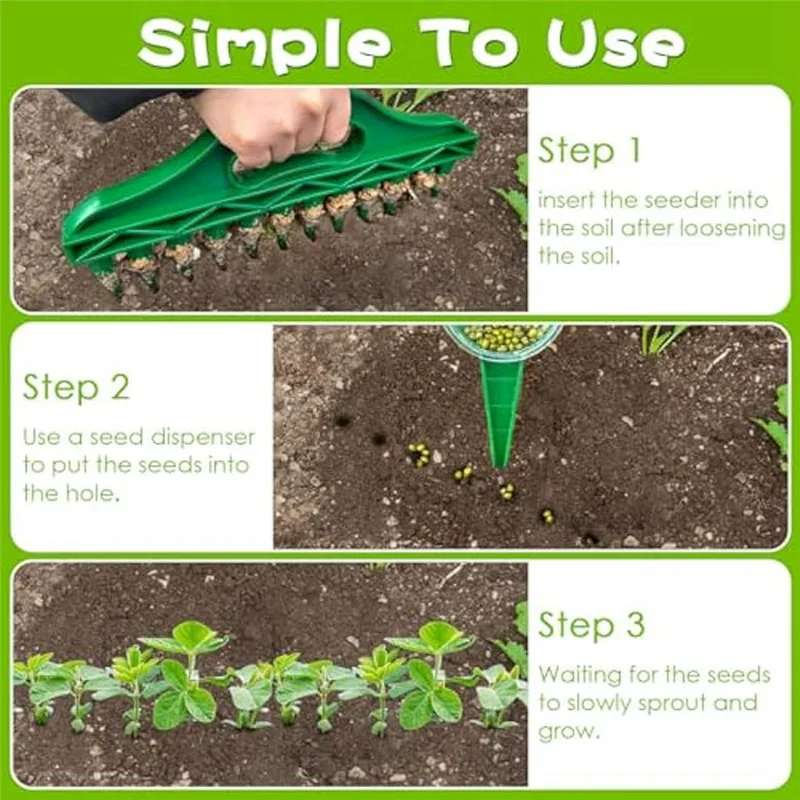 Simple To Use

Step 1

insert the seeder into the soil after loosening the soil.

Step 2

Use a seed dispenser to put the seeds into the hole.

Step 3

Waiting for the seeds to slowly sprout and grow.