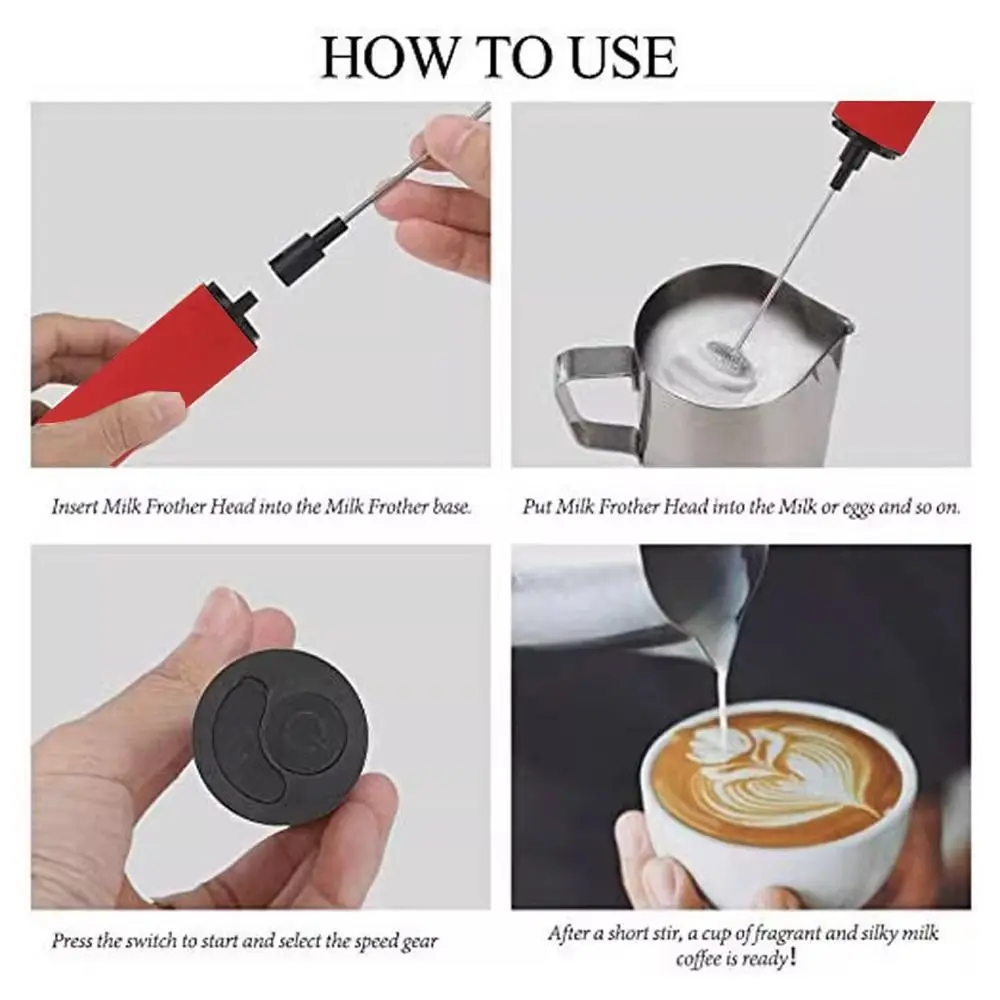 HOW TO USE

Insert Milk Frother Head into the Milk Frother base.

Put Milk Frother Head into the Milk or eggs and so on.

Press the switch to start and select the speed gear

After a short stir, a cup of fragrant and silky milk coffee is ready!