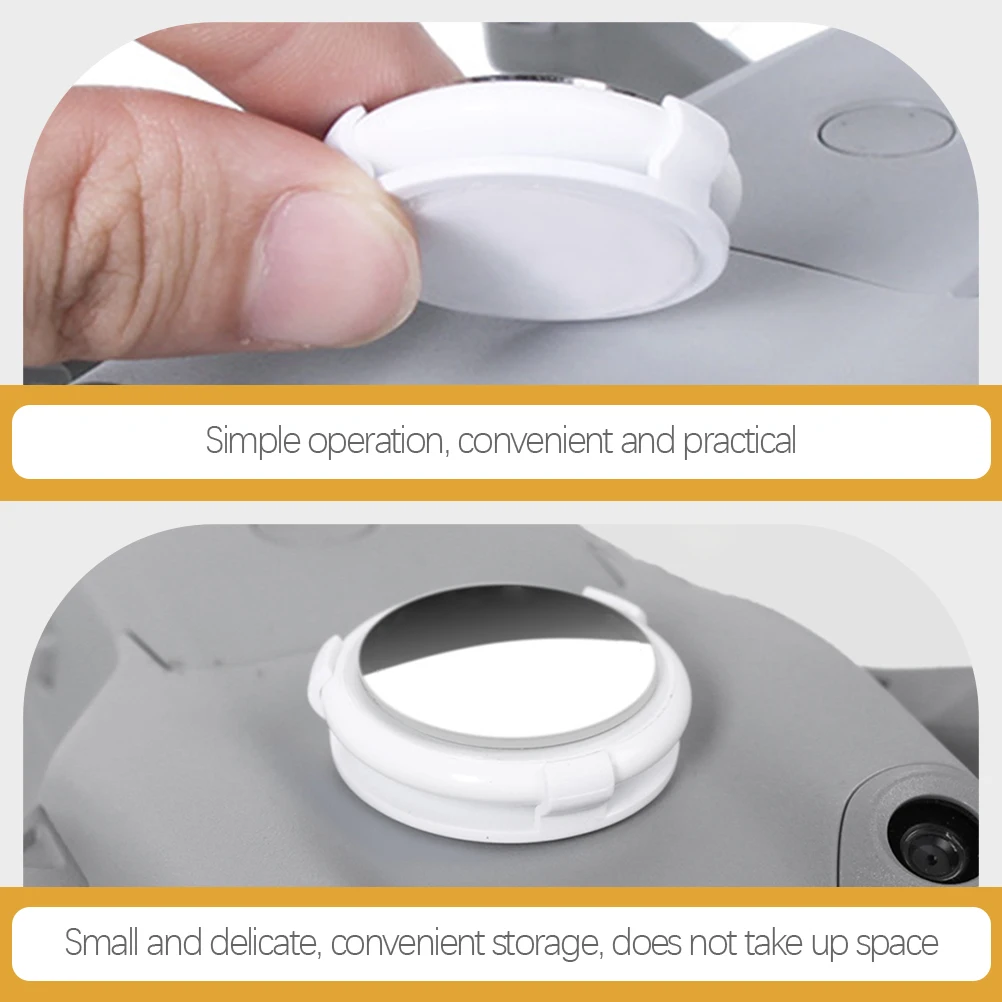 Simple operation, convenient and practical

Small and delicate, convenient storage, does not take up space