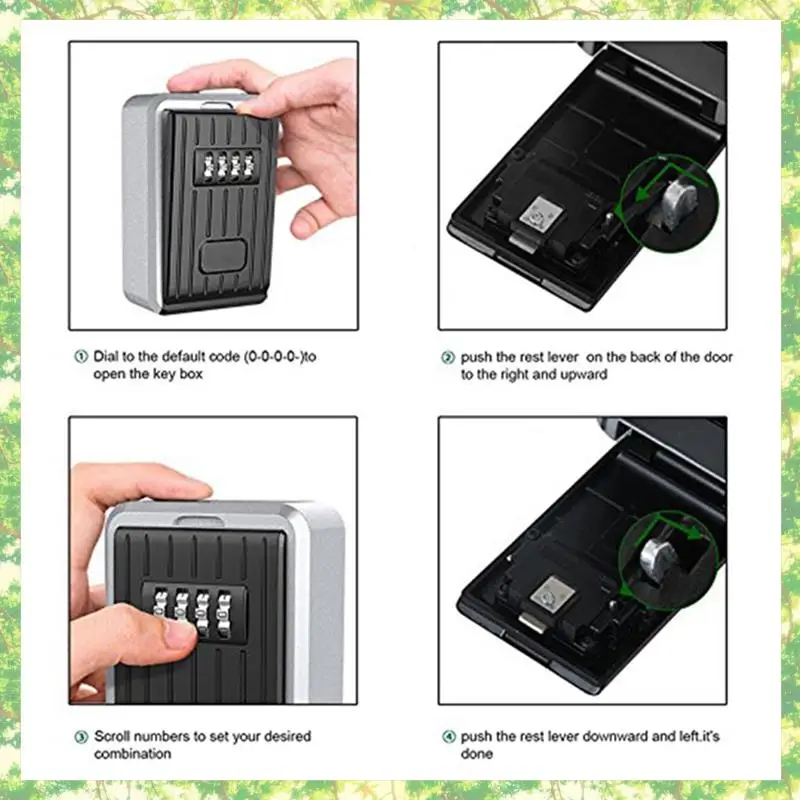 ① Dial to the default code (0-0-0-0-)to open the key box

② push the rest lever on the back of the door to the right and upward

③ Scroll numbers to set your desired combination

④ push the rest lever downward and left.it's done