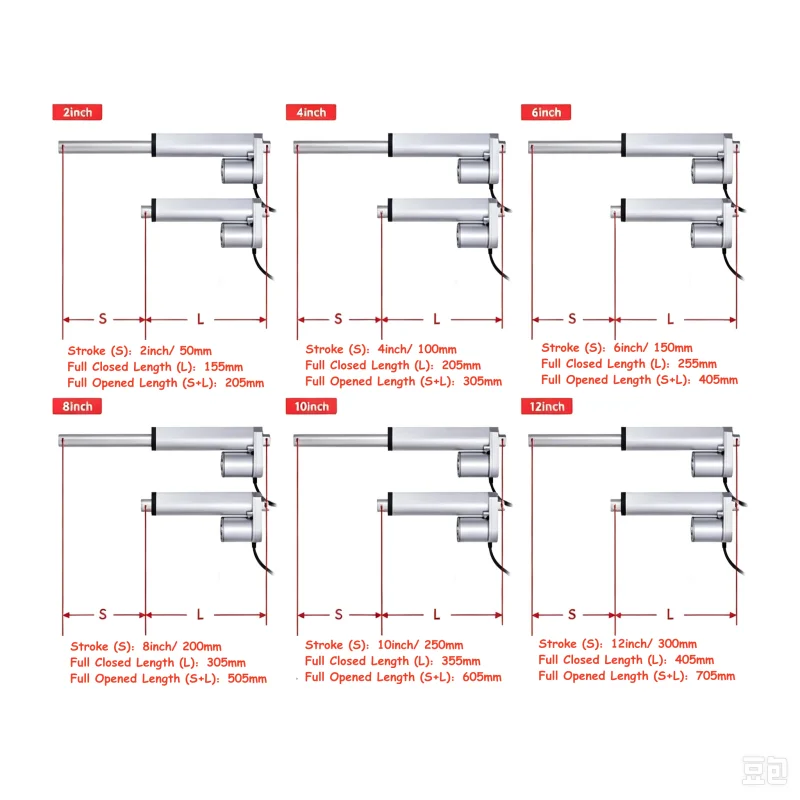 2inch

S L

Stroke (S): 2inch/ 50mm
Full Closed Length (L): 155mm
Full Opened Length (S+L): 205mm

4inch

S L

Stroke (S): 4inch/ 100mm
Full Closed Length (L): 205mm
Full Opened Length (S+L): 305mm

6inch

S L

Stroke (S): 6inch/ 150mm
Full Closed Length (L): 255mm
Full Opened Length (S+L): 405mm

8inch

S L

Stroke (S): 8inch/ 200mm
Full Closed Length (L): 305mm
Full Opened Length (S+L): 505mm

10inch

S L

Stroke (S): 10inch/ 250mm
Full Closed Length (L): 355mm
Full Opened Length (S+L): 605mm

12inch

S L

Stroke (S): 12inch/ 300mm
Full Closed Length (L): 405mm
Full Opened Length (S+L): 705mm

豆包