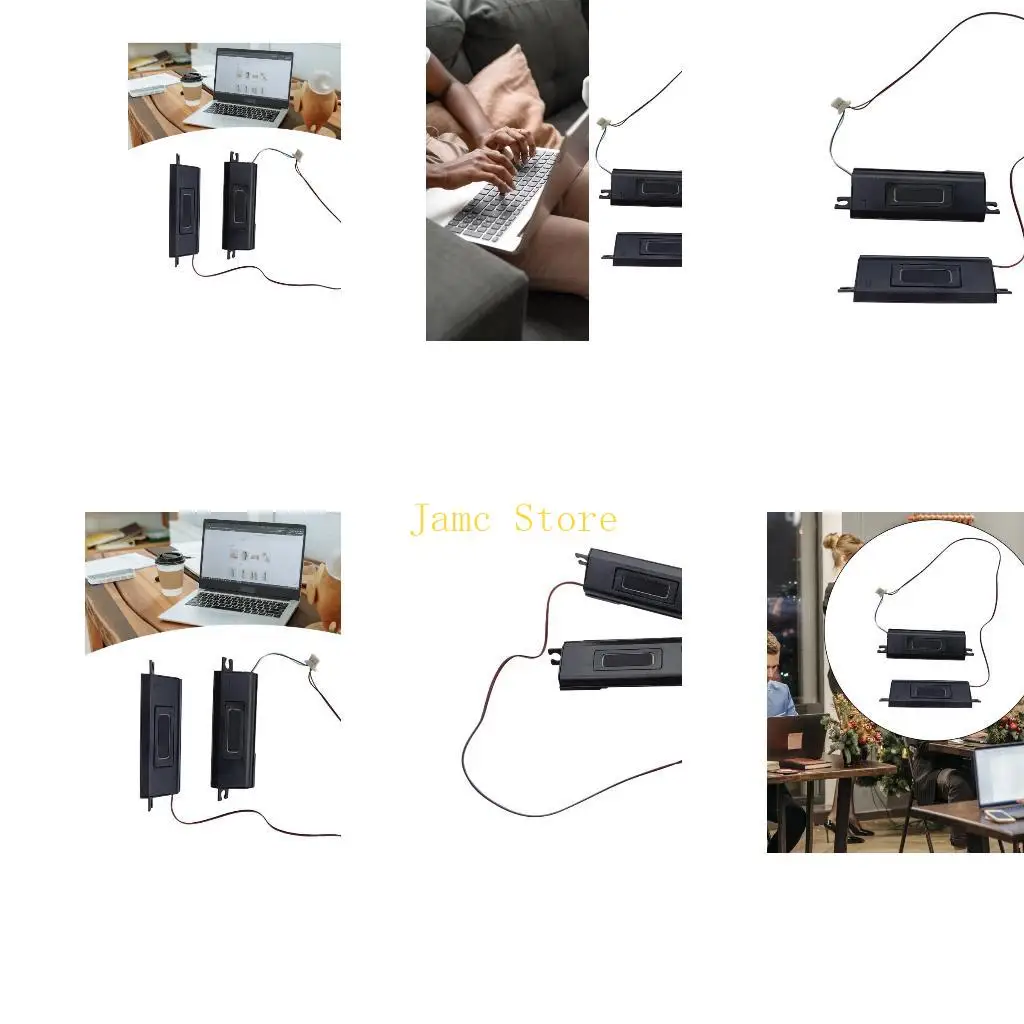 Jamc Store