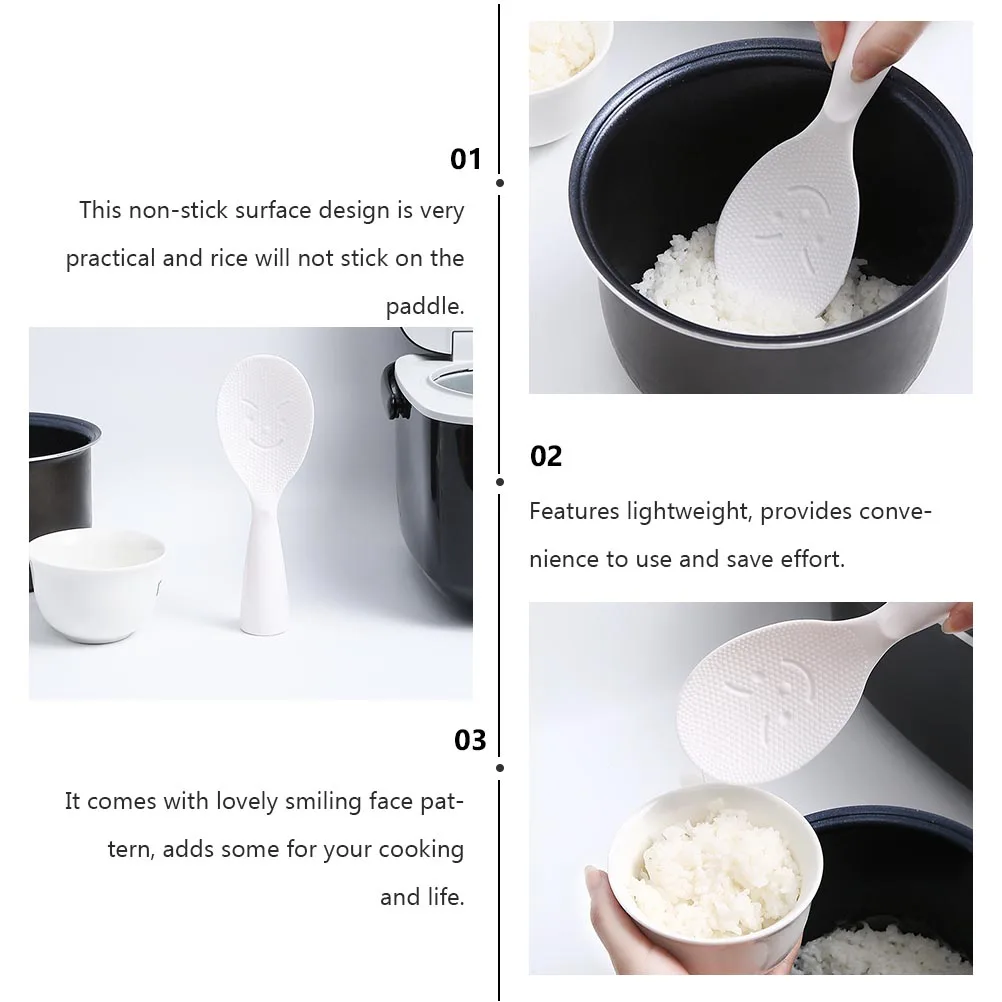 01

This non-stick surface design is very practical and rice will not stick on the paddle.

02

Features lightweight, provides convenience to use and save effort.

03

It comes with lovely smiling face pattern, adds some for your cooking and life.