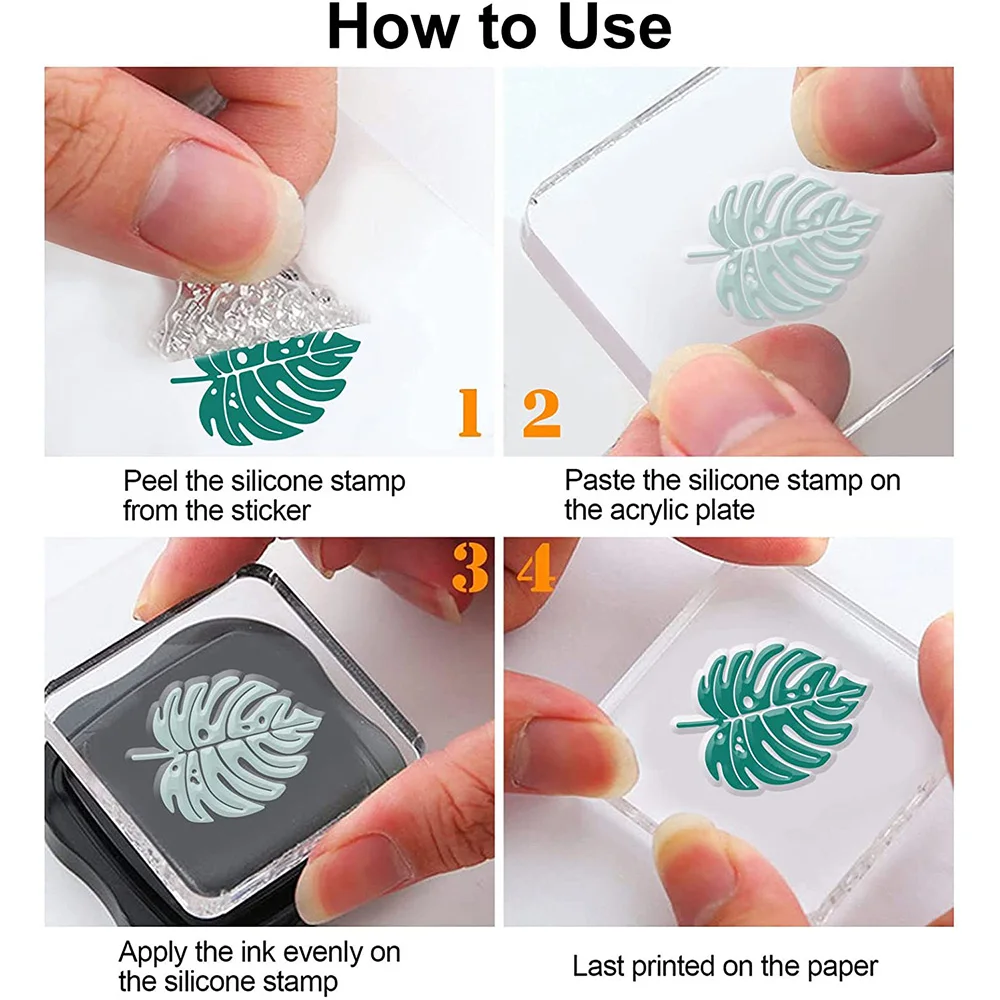 How to Use

1

Peel the silicone stamp from the sticker

2

Paste the silicone stamp on the acrylic plate

3

Apply the ink evenly on the silicone stamp

4

Last printed on the paper