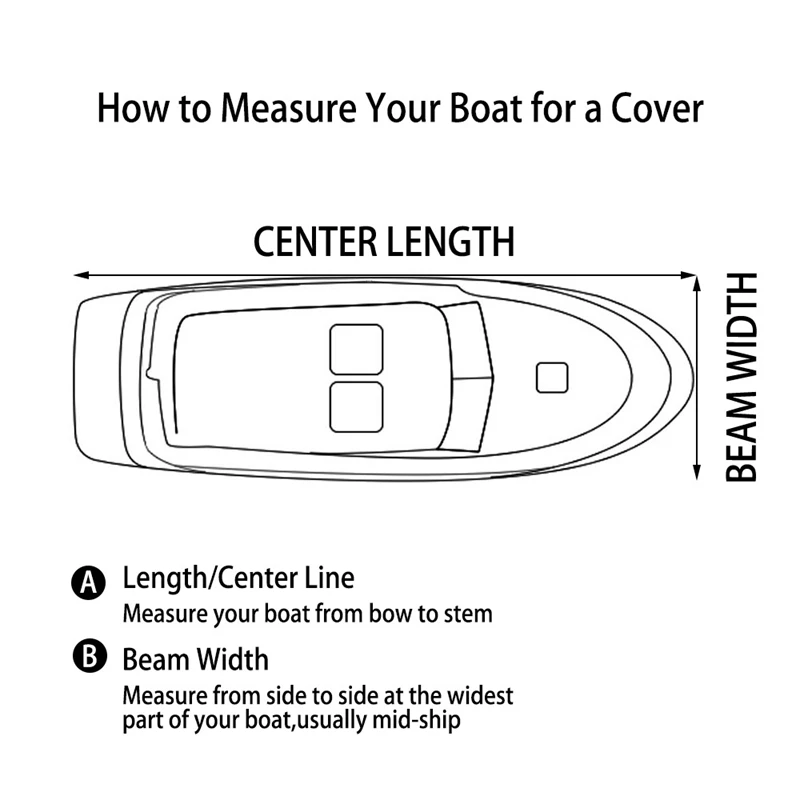 How to Measure Your Boat for a Cover

CENTER LENGTH

BEAM WIDTH

A Length/Center Line
Measure your boat from bow to stem

B Beam Width
Measure from side to side at the widest part of your boat,usually mid-ship