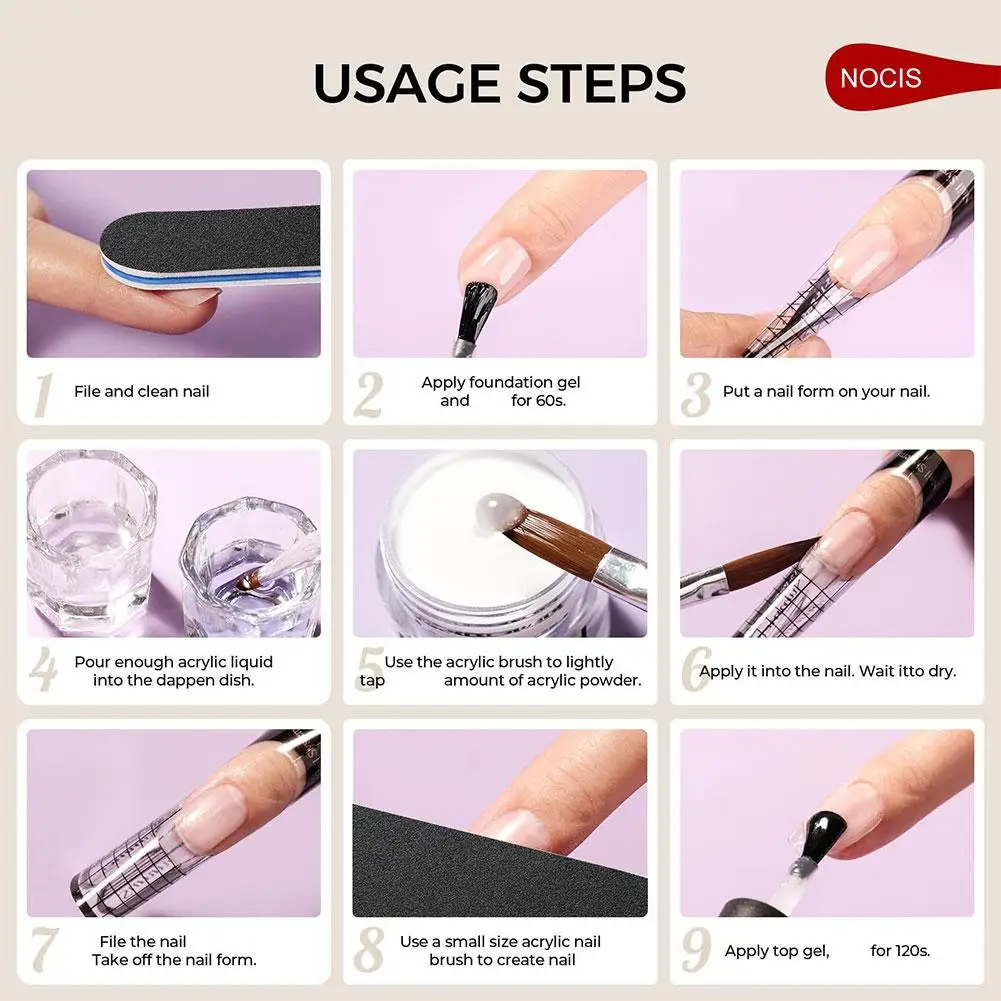 USAGE STEPS

NOCIS

1 File and clean nail

2 Apply foundation gel and for 60s.

3 Put a nail form on your nail.

4 Pour enough acrylic liquid into the dappen dish.

5 Use the acrylic brush to lightly tap amount of acrylic powder.

6 Apply it into the nail. Wait itto dry.

7 File the nail Take off the nail form.

8 Use a small size acrylic nail brush to create nail

9 Apply top gel, for 120s.