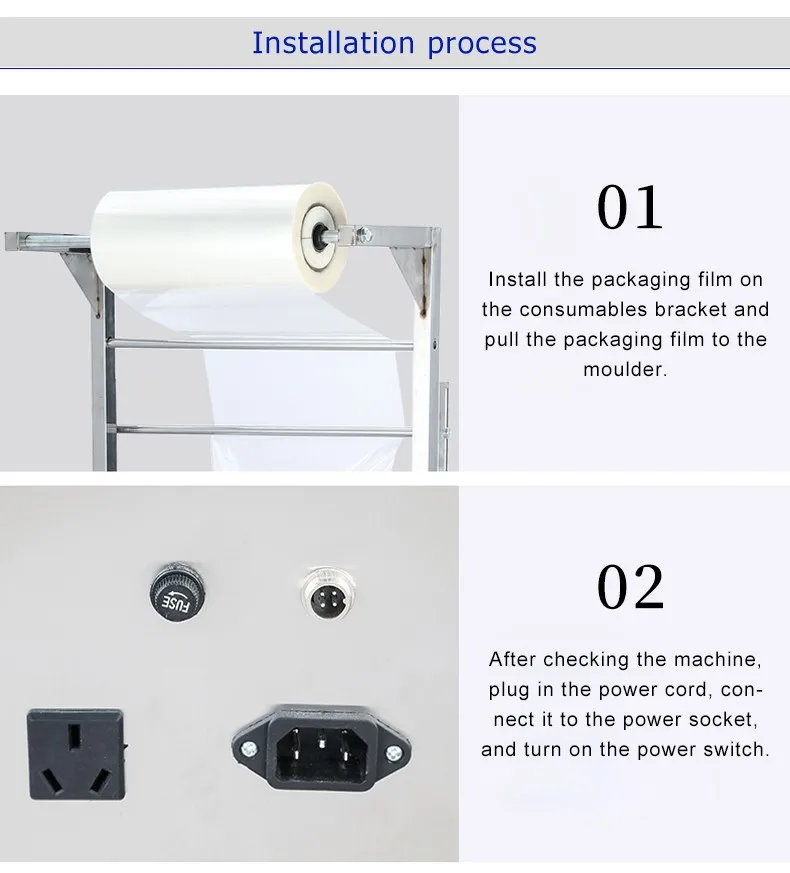 Installation process

01

Install the packaging film on the consumables bracket and pull the packaging film to the moulder.

FUSE

02

After checking the machine, plug in the power cord, connect it to the power socket, and turn on the power switch.