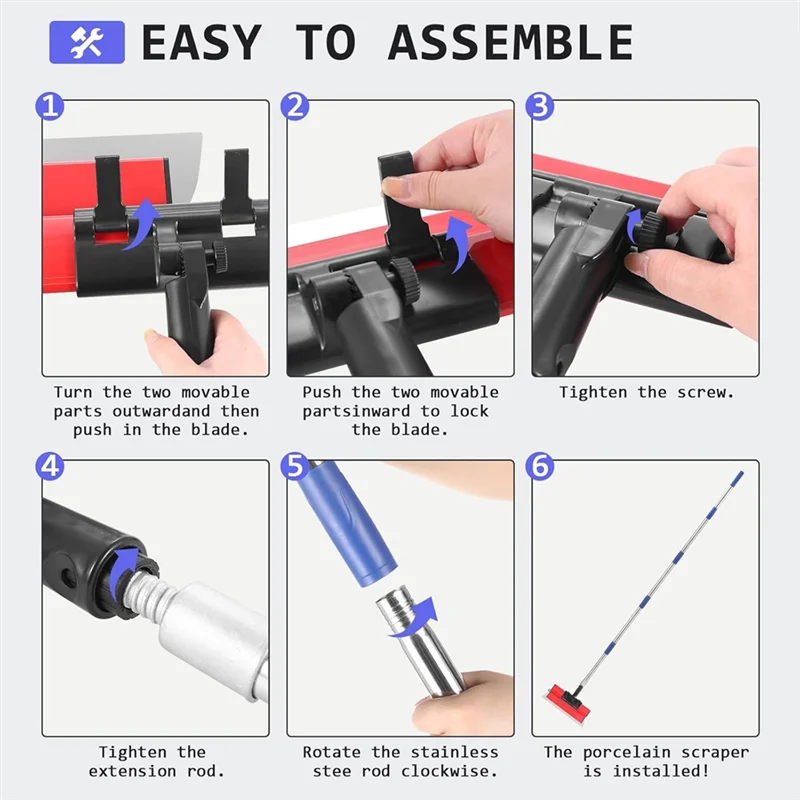 EASY TO ASSEMBLE

1
Turn the two movable parts outwardand then push in the blade.

2
Push the two movable partsinward to lock the blade.

3
Tighten the screw.

4
Tighten the extension rod.

5
Rotate the stainless stee rod clockwise.

6
The porcelain scraper is installed!