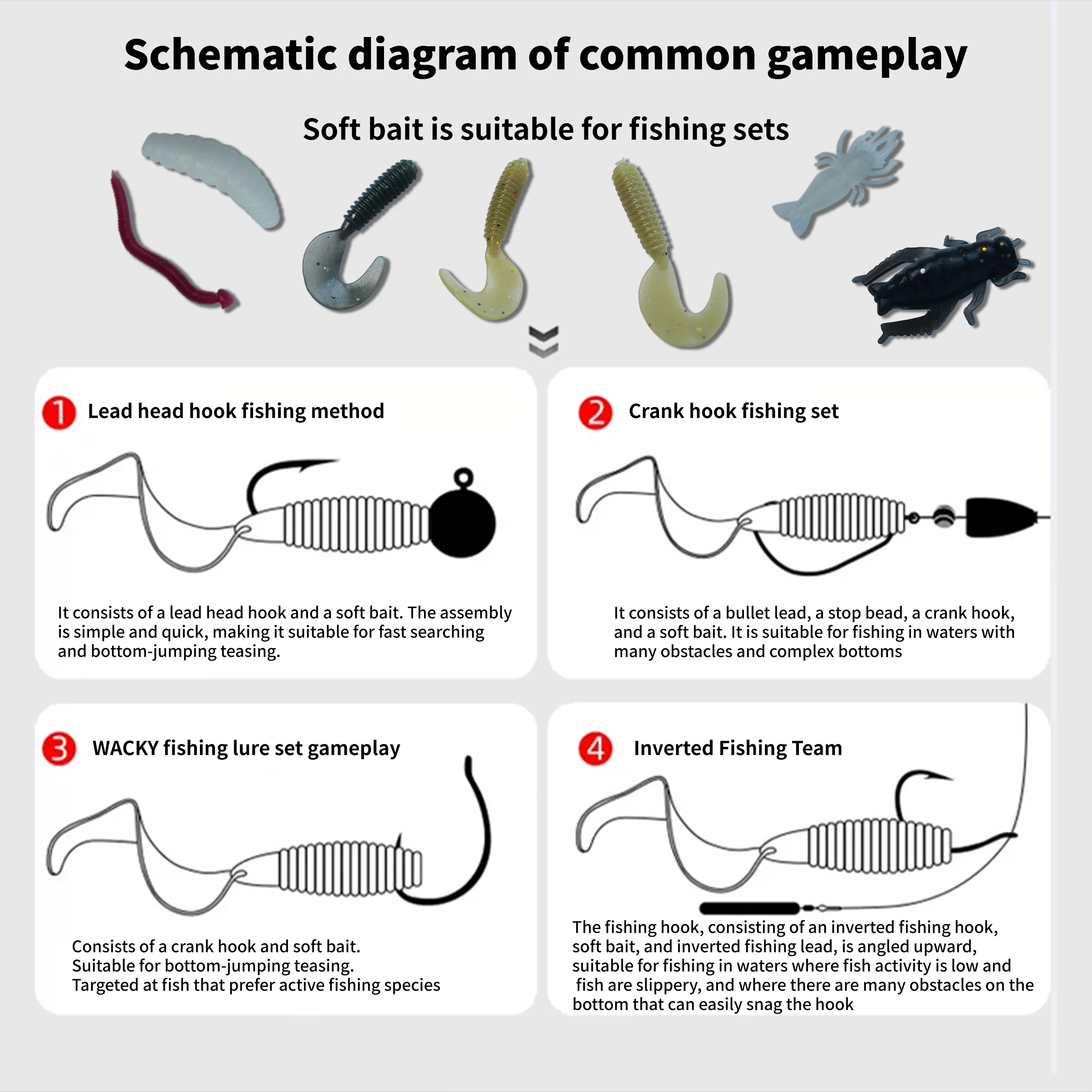 Schematic diagram of common gameplay

Soft bait is suitable for fishing sets

1 Lead head hook fishing method

It consists of a lead head hook and a soft bait. The assembly is simple and quick, making it suitable for fast searching and bottom-jumping teasing.

2 Crank hook fishing set

It consists of a bullet lead, a stop bead, a crank hook, and a soft bait. It is suitable for fishing in waters with many obstacles and complex bottoms

3 WACKY fishing lure set gameplay

Consists of a crank hook and soft bait.
Suitable for bottom-jumping teasing.
Targeted at fish that prefer active fishing species

4 Inverted Fishing Team

The fishing hook, consisting of an inverted fishing hook, soft bait, and inverted fishing lead, is angled upward, suitable for fishing in waters where fish activity is low and fish are slippery, and where there are many obstacles on the bottom that can easily snag the hook