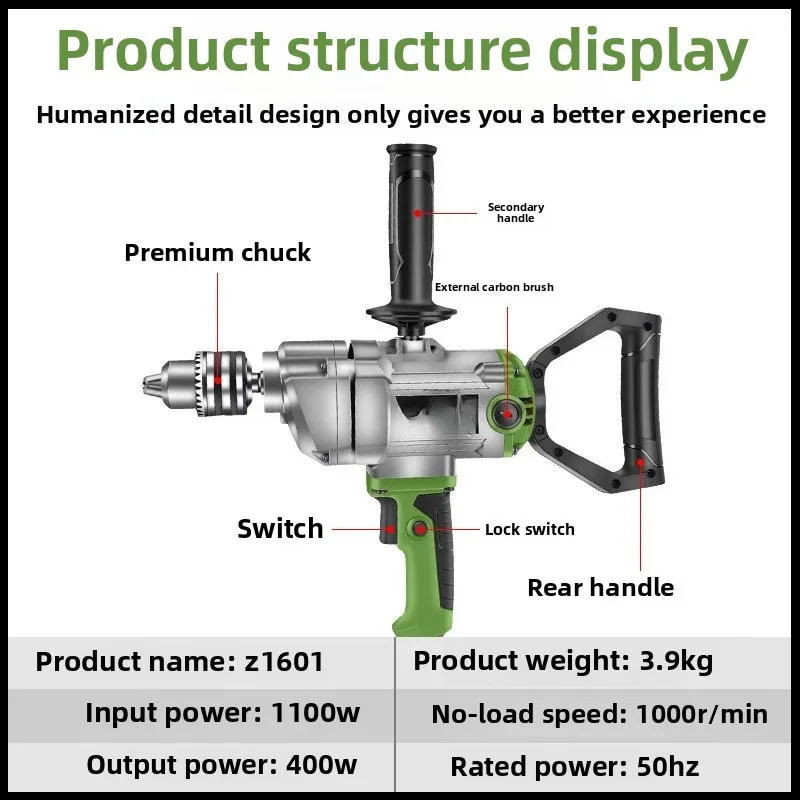 Product structure display

Humanized detail design only gives you a better experience

Secondary handle

Premium chuck

External carbon brush

Switch

Lock switch

Rear handle

| Product name: z1601 | Product weight: 3.9kg |
|---|---|
| Input power: 1100w | No-load speed: 1000r/min |
| Output power: 400w | Rated power: 50hz |