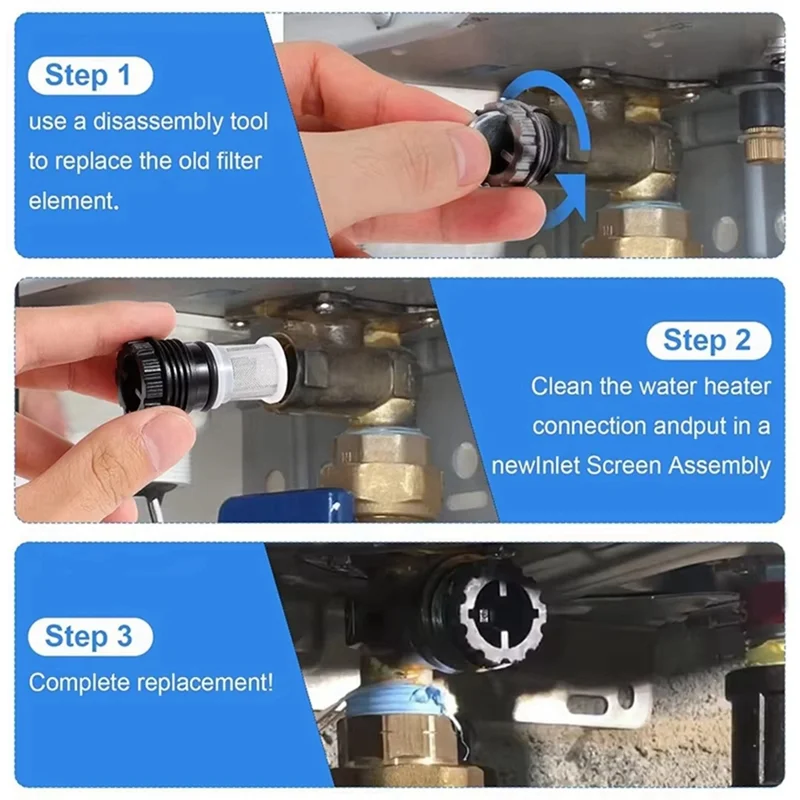 Step 1
use a disassembly tool to replace the old filter element.

Step 2
Clean the water heater connection andput in a newInlet Screen Assembly

Step 3
Complete replacement!