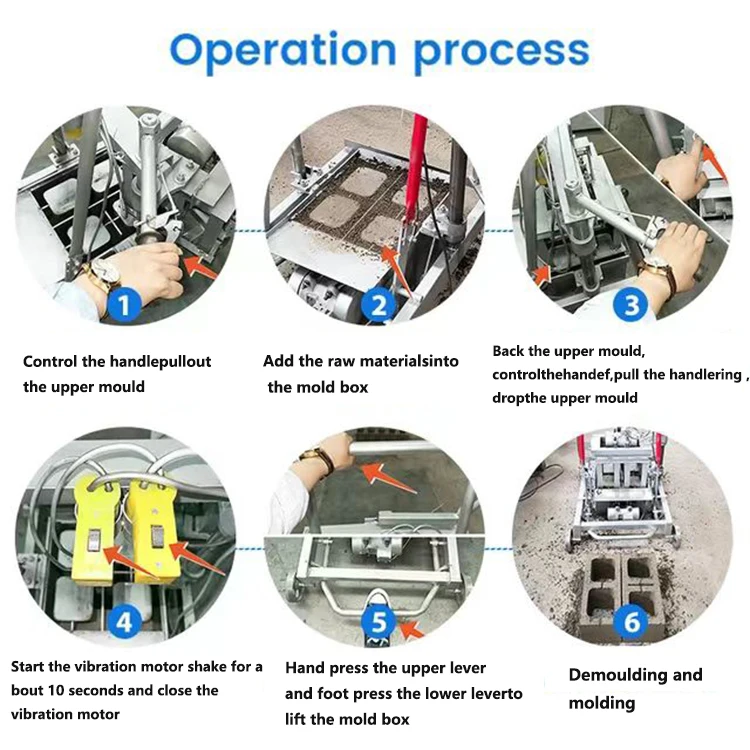 Operation process

1

Control the handlepullout the upper mould

2

Add the raw materialsinto the mold box

3

Back the upper mould, controlthehandef,pull the handlering , dropthe upper mould

4

Start the vibration motor shake for a bout 10 seconds and close the vibration motor

5

Hand press the upper lever and foot press the lower leverto lift the mold box

6

Demoulding and molding