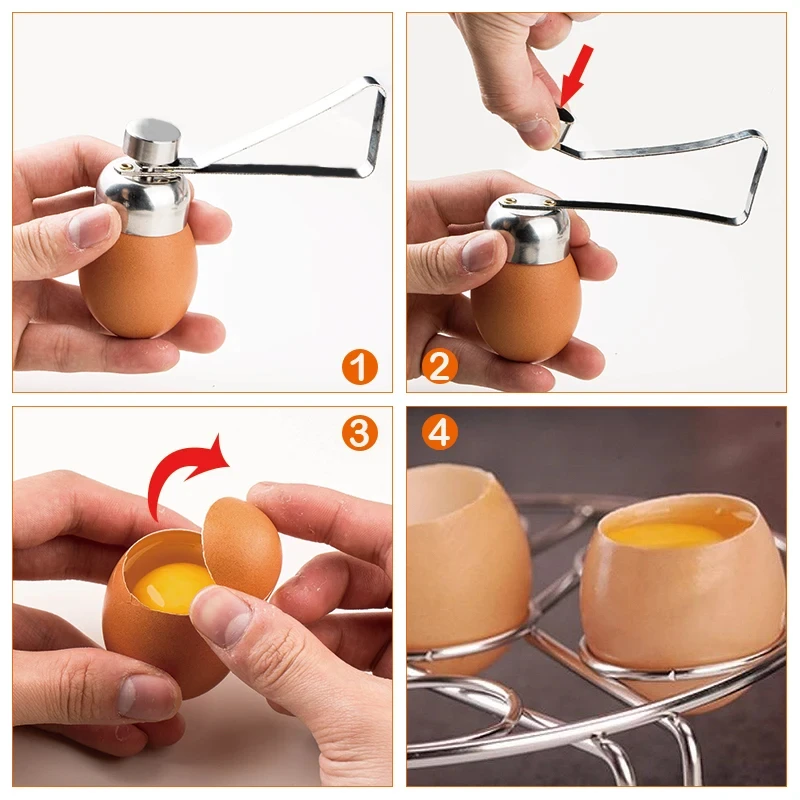 1
2
3
4