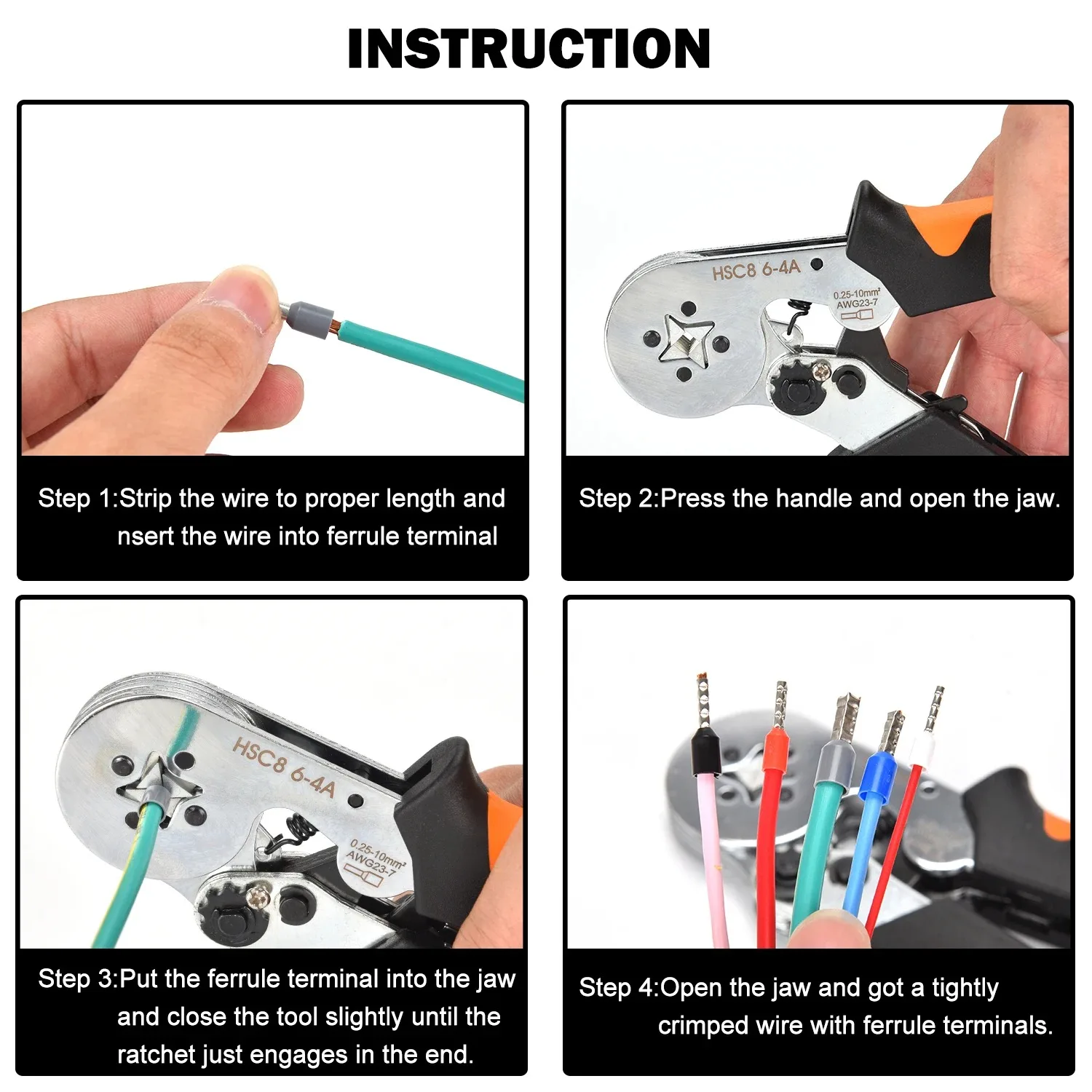 INSTRUCTION

Step 1:Strip the wire to proper length and nsert the wire into ferrule terminal

HSC8 6-4A
0.25-10mm²
AWG23-7

Step 2:Press the handle and open the jaw.

HSC8 6-4A
0.25-10mm²
AWG23-7

Step 3:Put the ferrule terminal into the jaw and close the tool slightly until the ratchet just engages in the end.

Step 4:Open the jaw and got a tightly crimped wire with ferrule terminals.