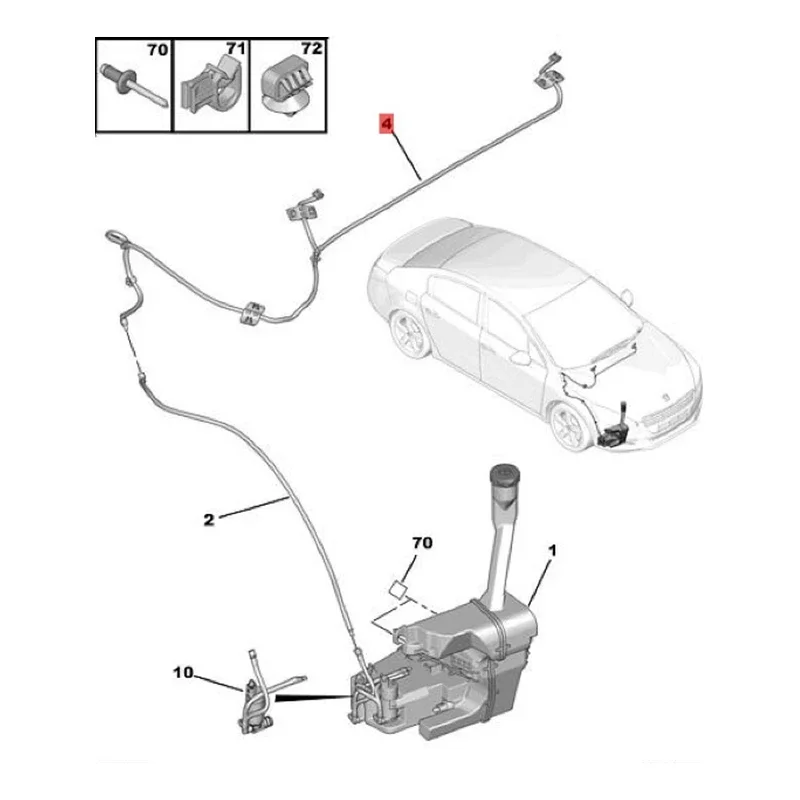 70
71
72
4
2
70
1
10