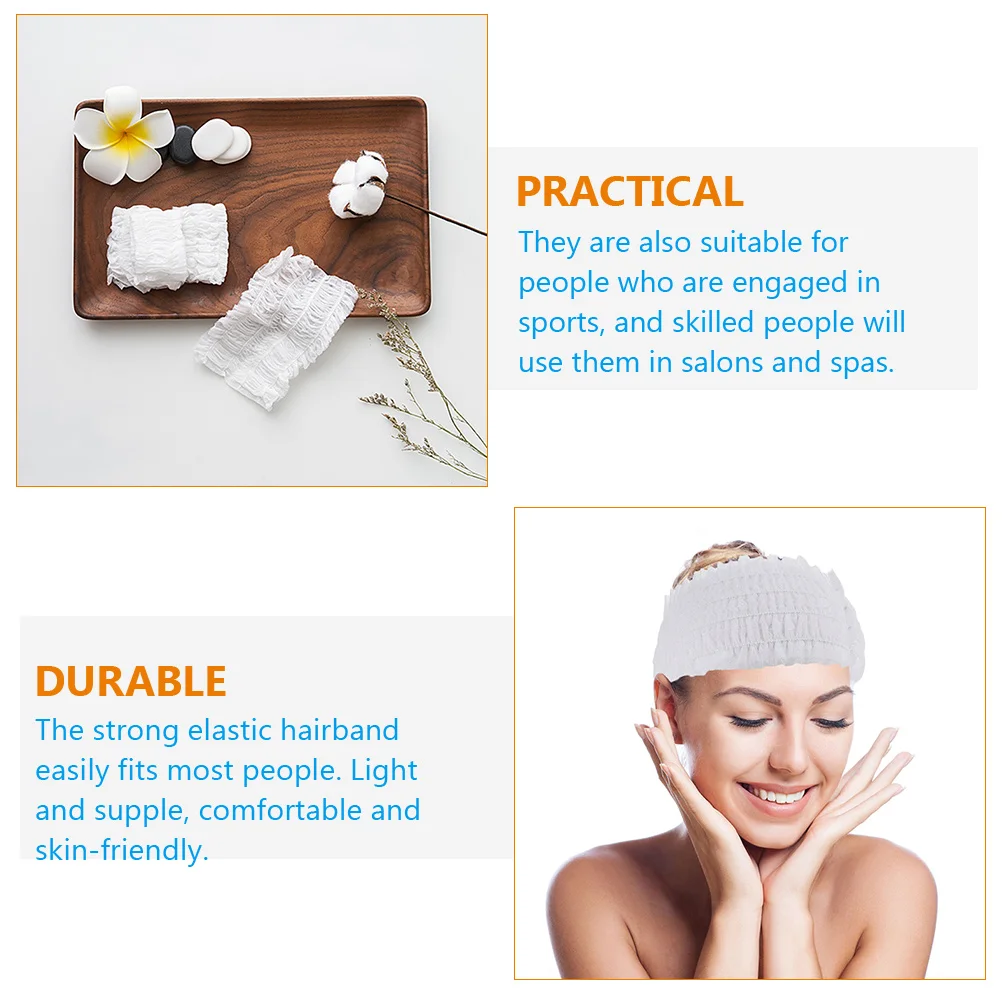 PRACTICAL
They are also suitable for people who are engaged in sports, and skilled people will use them in salons and spas.

DURABLE
The strong elastic hairband easily fits most people. Light and supple, comfortable and skin-friendly.