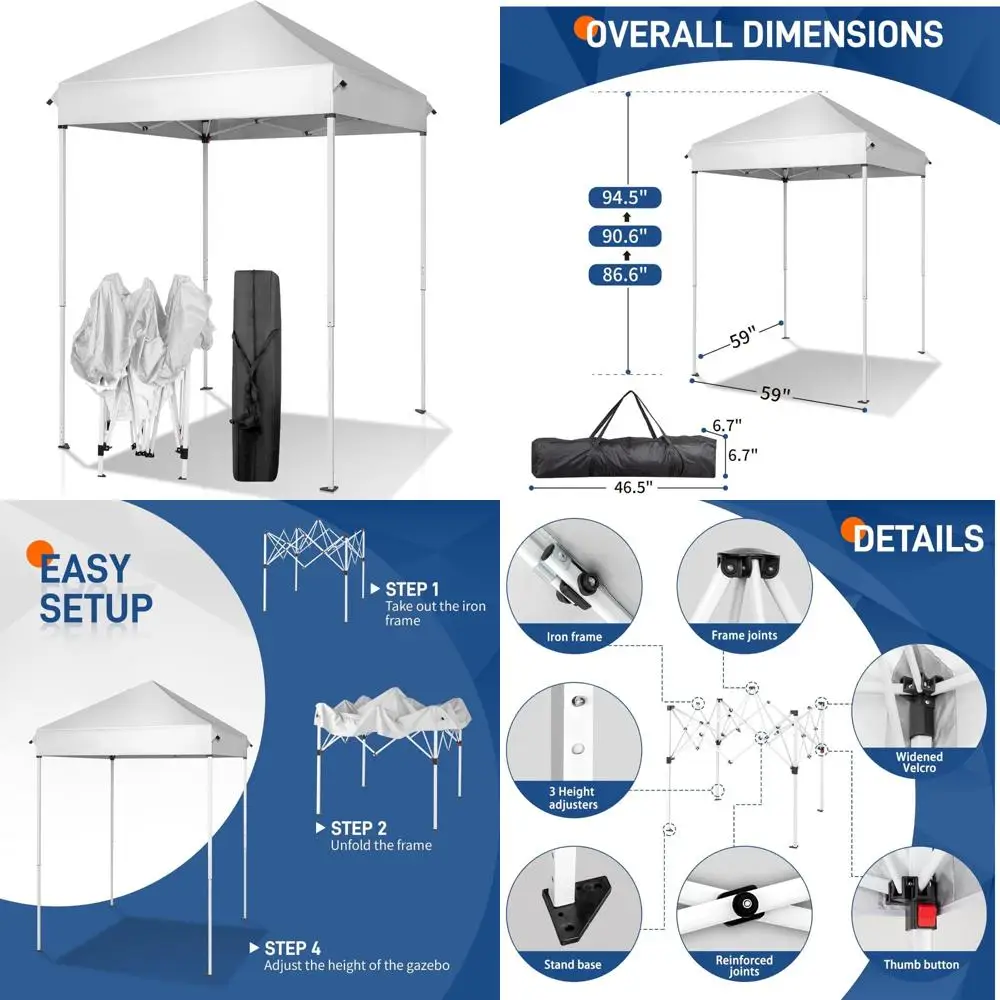 OVERALL DIMENSIONS

94.5"
90.6"
86.6"
59"
59"
6.7"
6.7"
46.5"

EASY SETUP

STEP 1
Take out the iron frame

STEP 2
Unfold the frame

STEP 4
Adjust the height of the gazebo

DETAILS

Iron frame
Frame joints
Widened Velcro
3 Height adjusters
Stand base
Reinforced joints
Thumb button