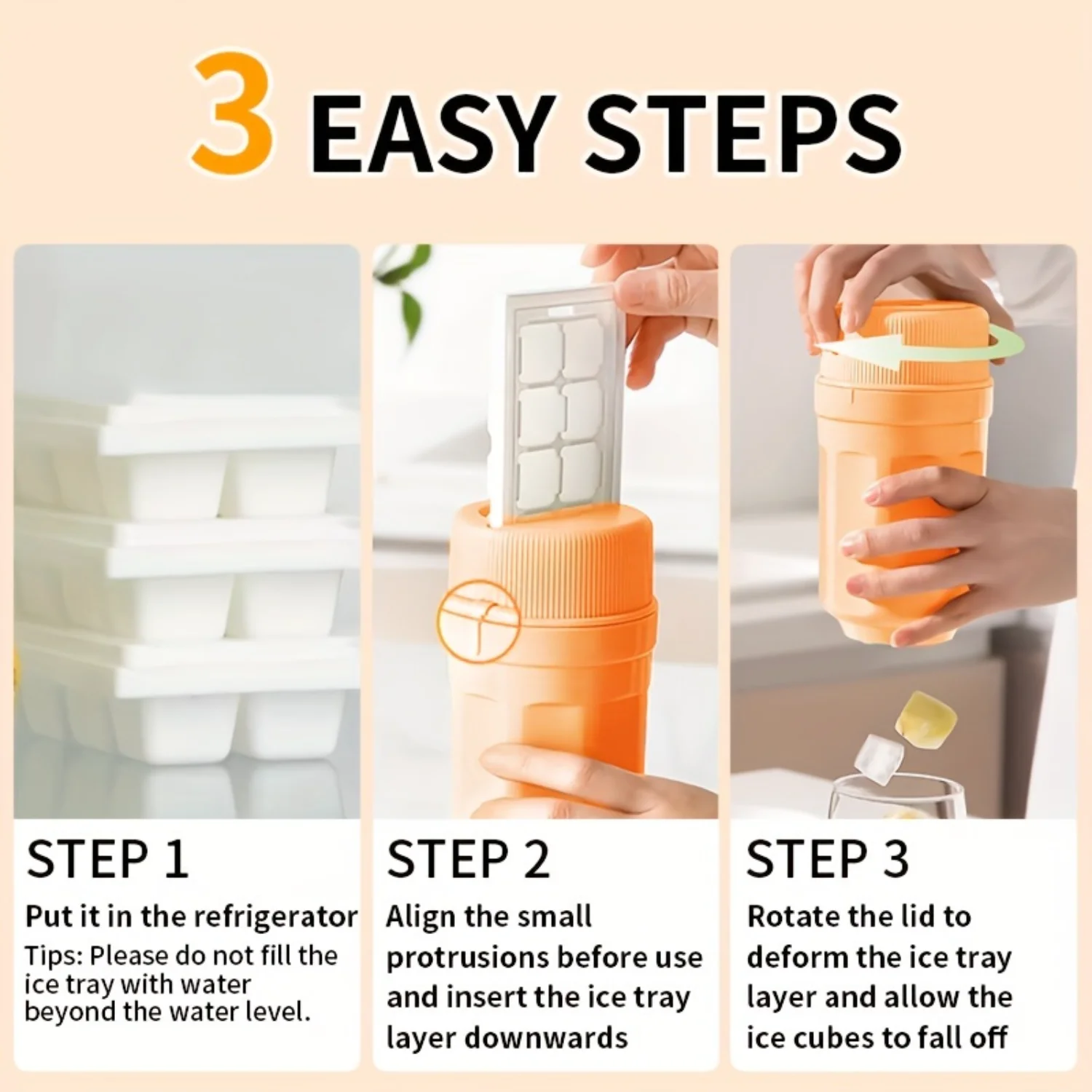 3 EASY STEPS

STEP 1

Put it in the refrigerator

Tips: Please do not fill the ice tray with water beyond the water level.

STEP 2

Align the small protrusions before use and insert the ice tray layer downwards

STEP 3

Rotate the lid to deform the ice tray layer and allow the ice cubes to fall off