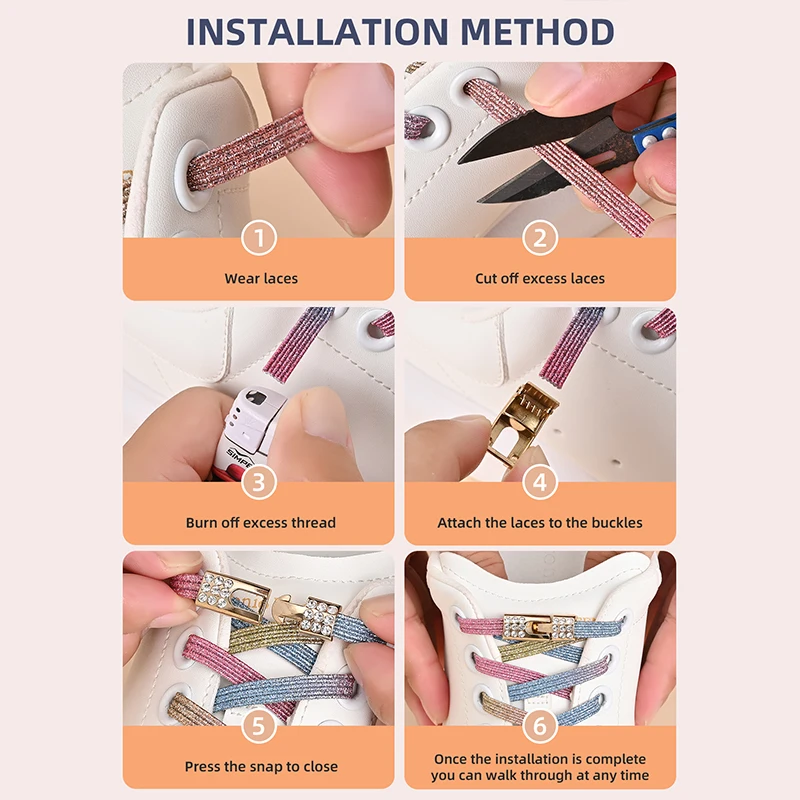 INSTALLATION METHOD

1
Wear laces

2
Cut off excess laces

SIMPE

3
Burn off excess thread

4
Attach the laces to the buckles

5
Press the snap to close

6
Once the installation is complete you can walk through at any time