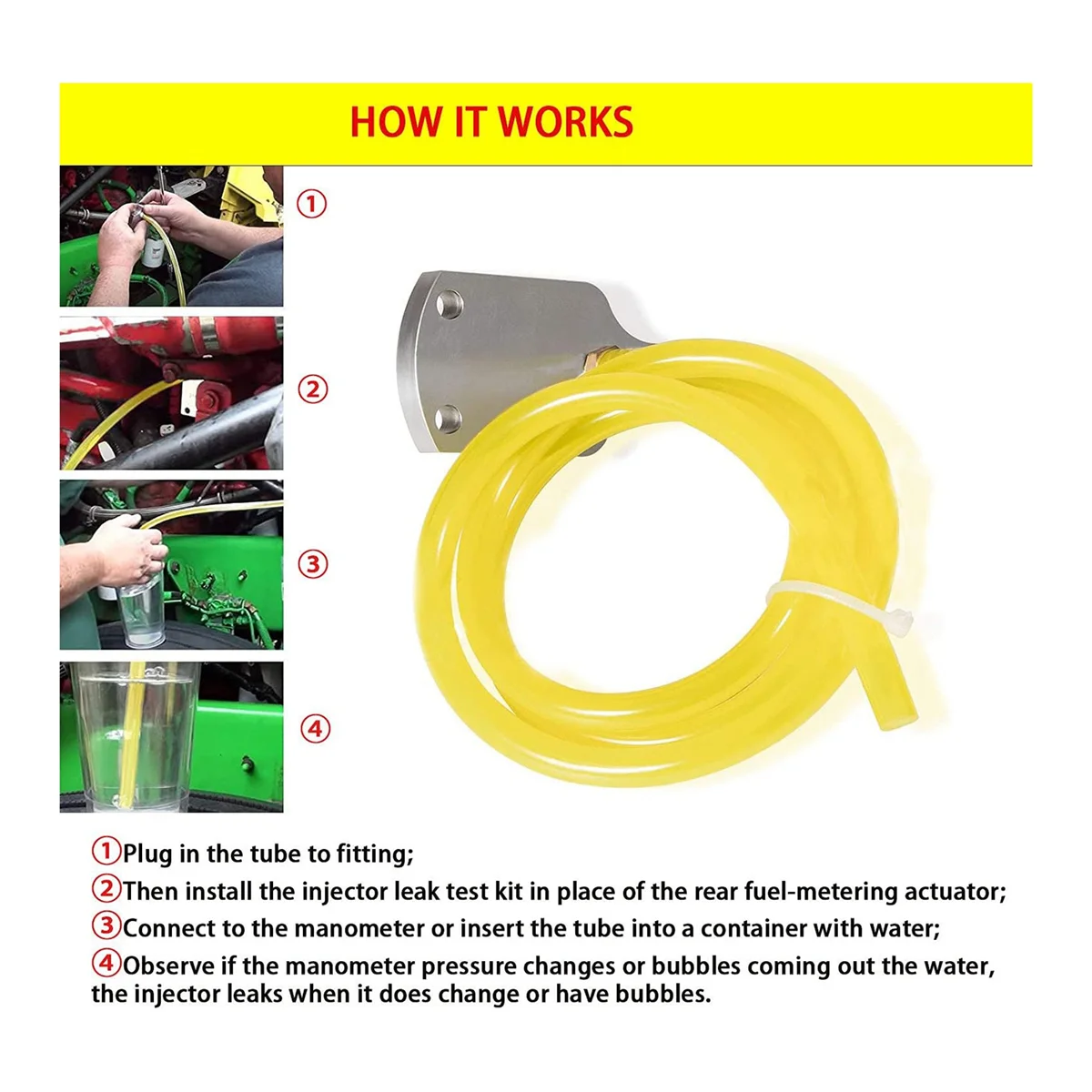 HOW IT WORKS

①

②

③

④

①Plug in the tube to fitting;

②Then install the injector leak test kit in place of the rear fuel-metering actuator;

③Connect to the manometer or insert the tube into a container with water;

④Observe if the manometer pressure changes or bubbles coming out the water, the injector leaks when it does change or have bubbles.