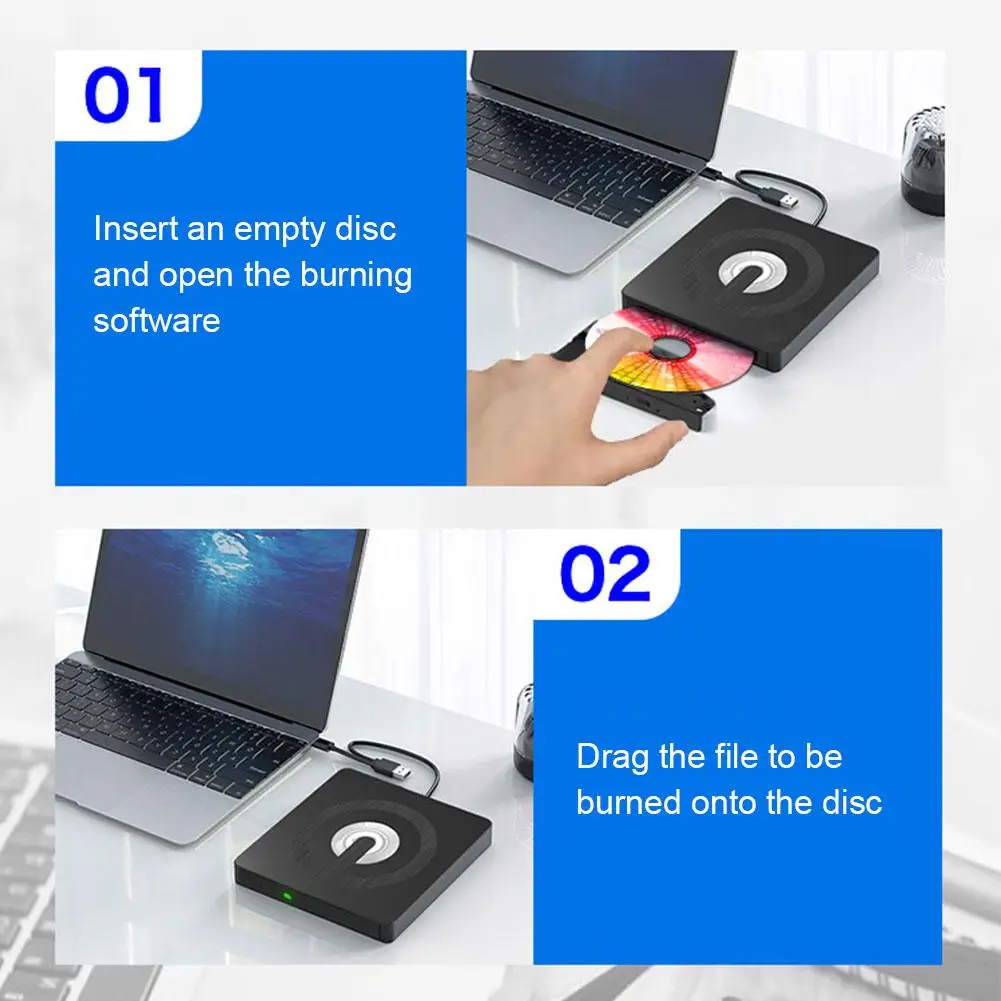 01

Insert an empty disc and open the burning software

02

Drag the file to be burned onto the disc