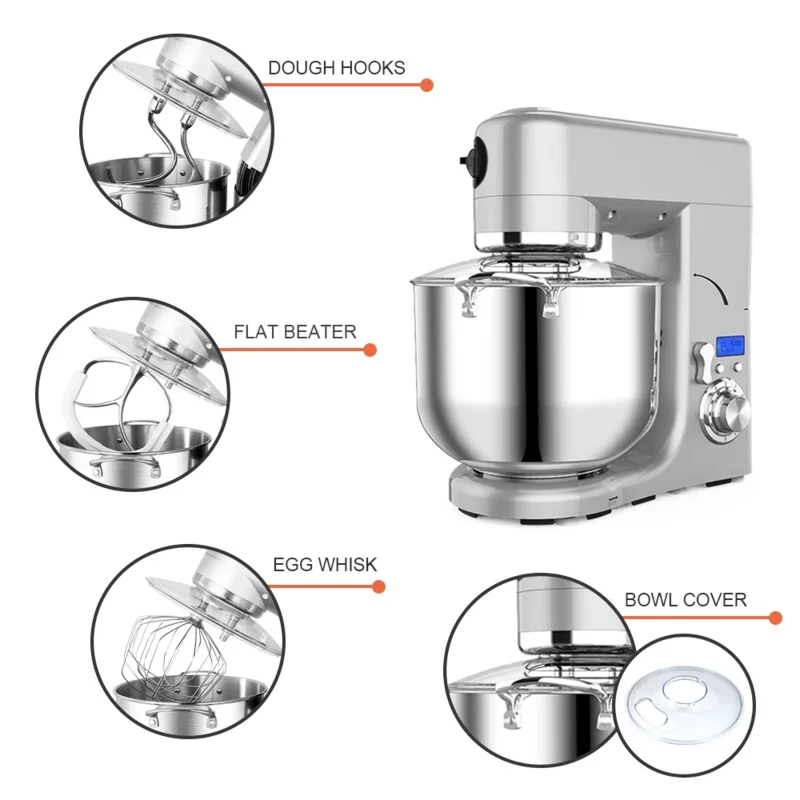 DOUGH HOOKS

FLAT BEATER

EGG WHISK

BOWL COVER