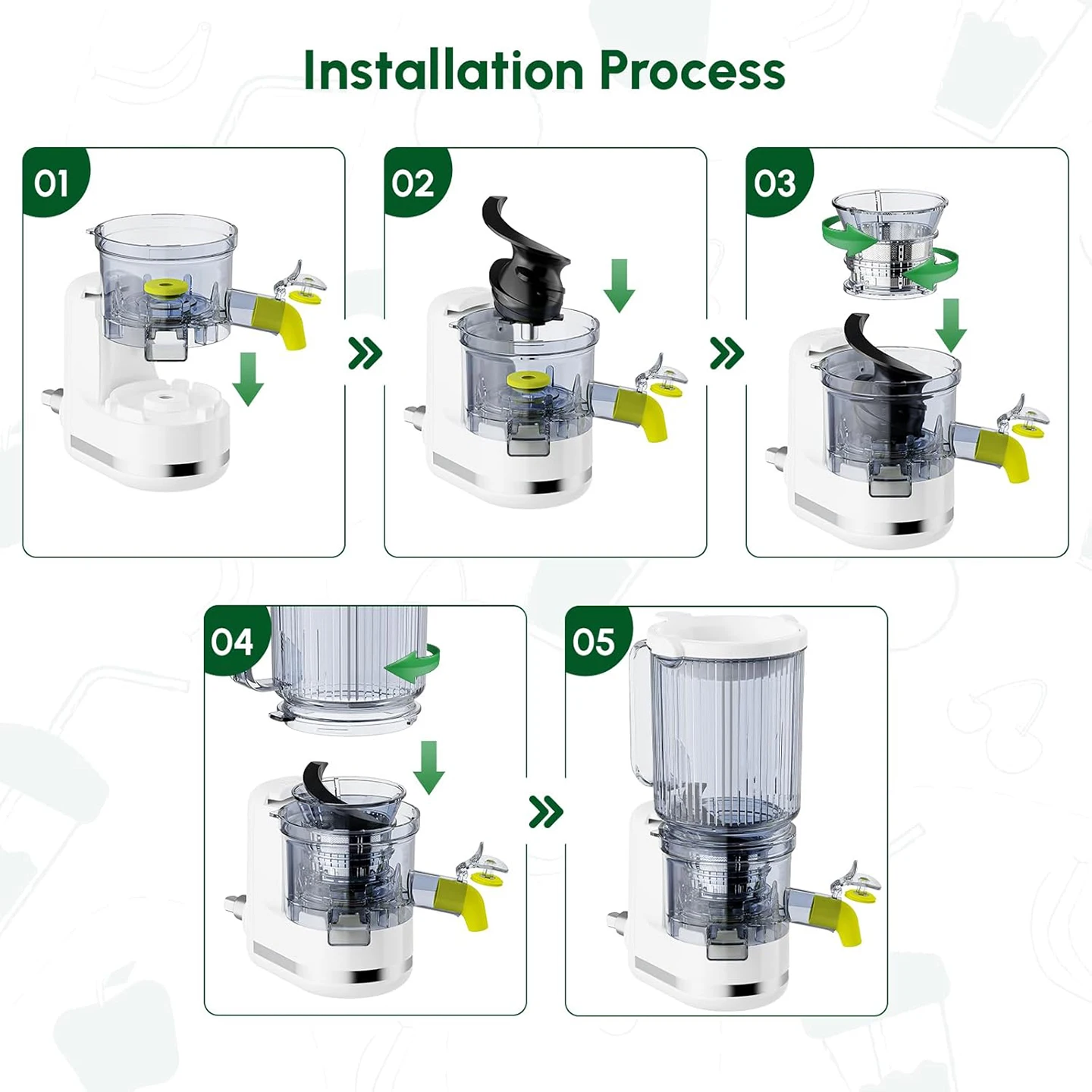 Installation Process

01

02

03

04

05